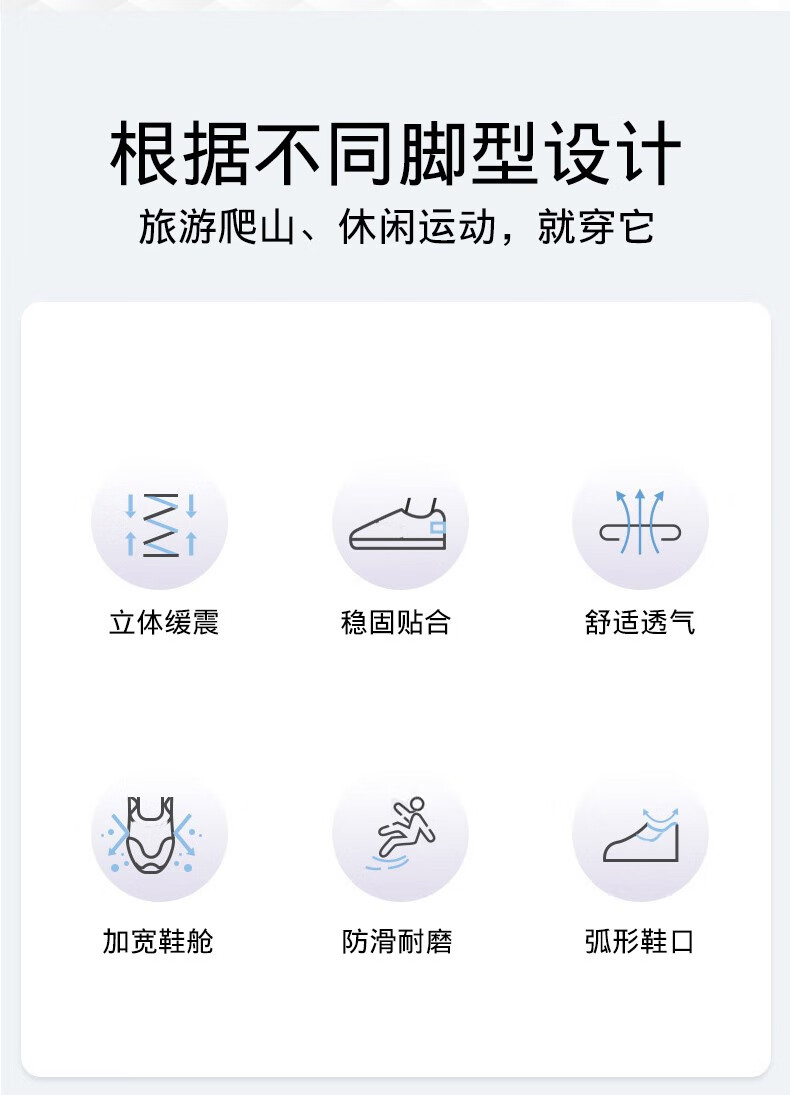 根据不同脚型设计

旅游爬山、休闲运动，就穿它

立体缓震

稳固贴合

舒适透气

加宽鞋舱

防滑耐磨

弧形鞋口