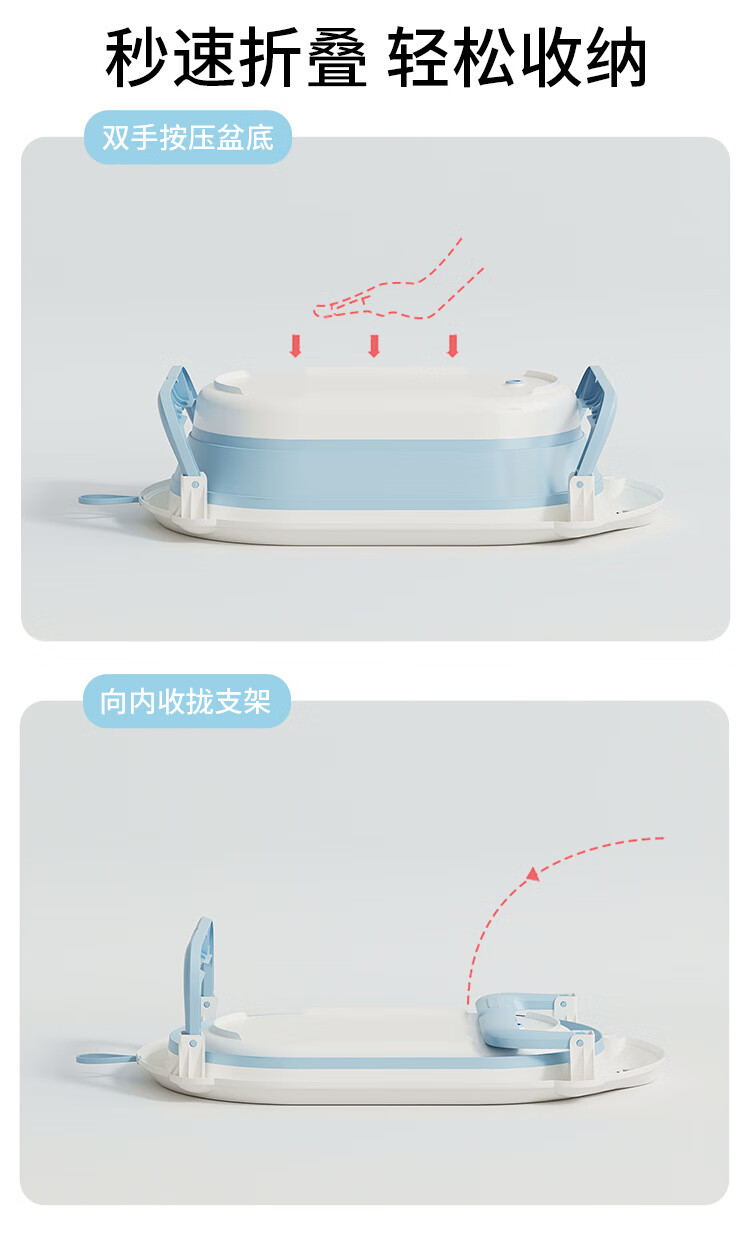 秒速折叠 轻松收纳

双手按压盆底

向内收拢支架