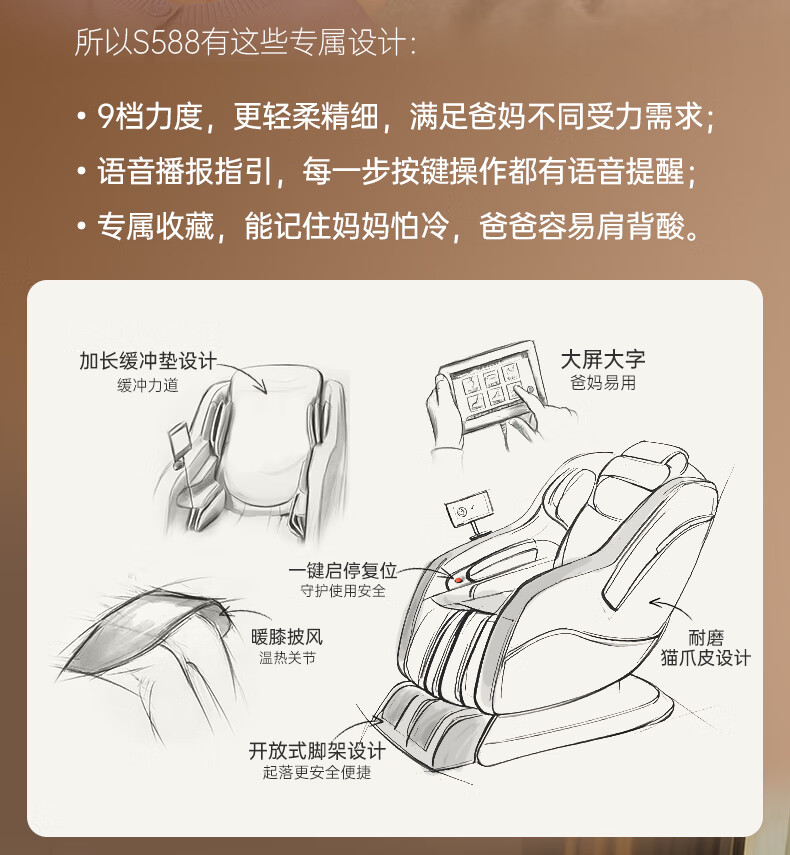 所以S588有这些专属设计：

• 9档力度，更轻柔精细，满足爸妈不同受力需求；
• 语音播报指引，每一步按键操作都有语音提醒；
• 专属收藏，能记住妈妈怕冷，爸爸容易肩背酸。

加长缓冲垫设计
缓冲力道

大屏大字
爸妈易用

一键启停复位
守护使用安全

暖膝披风
温热关节

耐磨
猫爪皮设计

开放式脚架设计
起落更安全便捷