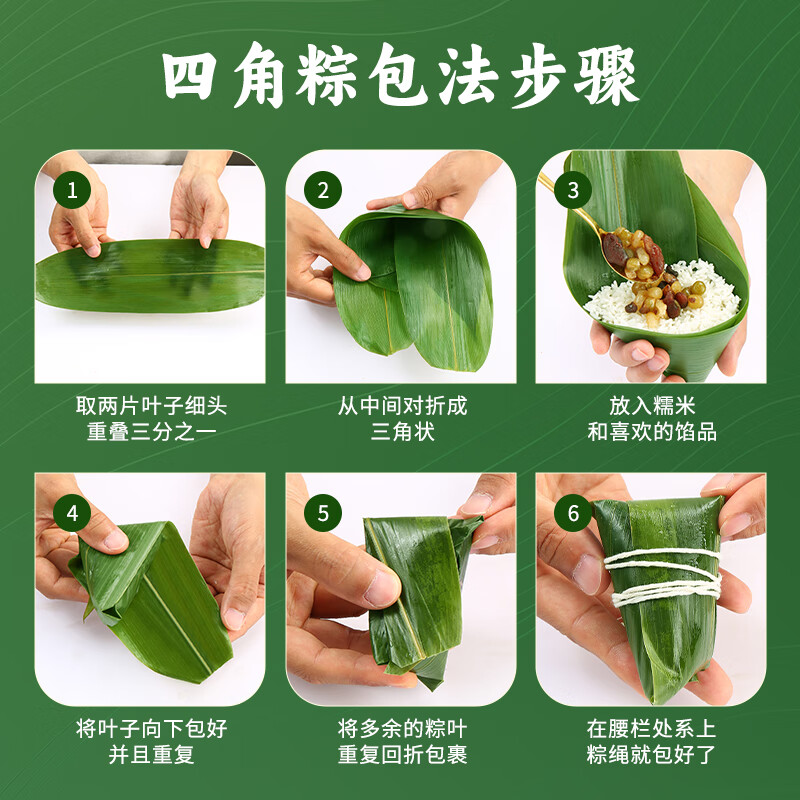 四角粽包法步骤

1

取两片叶子细头
重叠三分之一

2

从中间对折成
三角状

3

放入糯米
和喜欢的馅品

4

将叶子向下包好
并且重复

5

将多余的粽叶
重复回折包裹

6

在腰栏处系上
粽绳就包好了