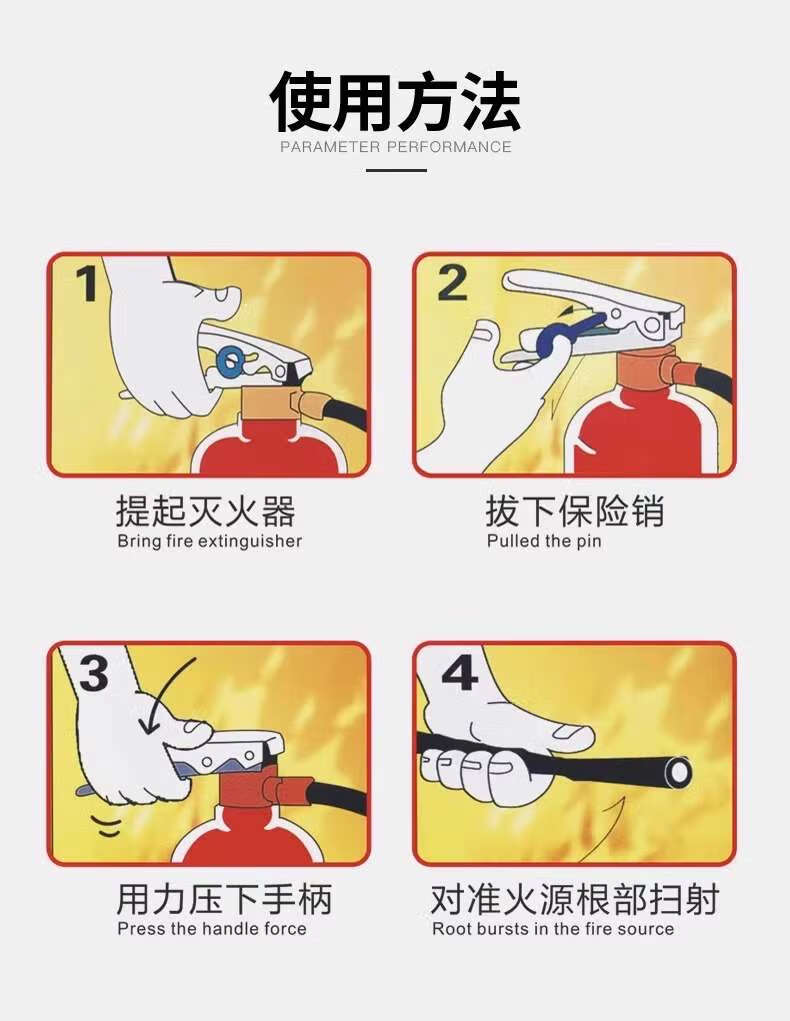 使用方法
PARAMETER PERFORMANCE

1

提起灭火器
Bring fire extinguisher

2

拔下保险销
Pulled the pin

3

用力压下手柄
Press the handle force

4

对准火源根部扫射
Root bursts in the fire source