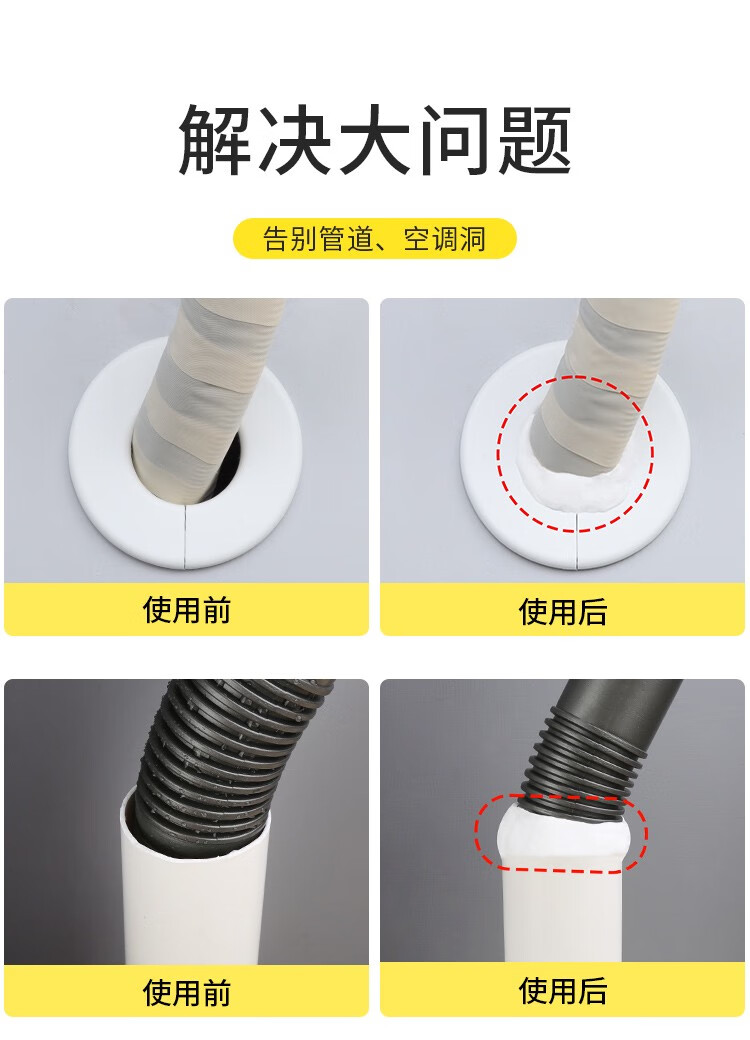 解决大问题

告别管道、空调洞

使用前

使用后

使用前

使用后