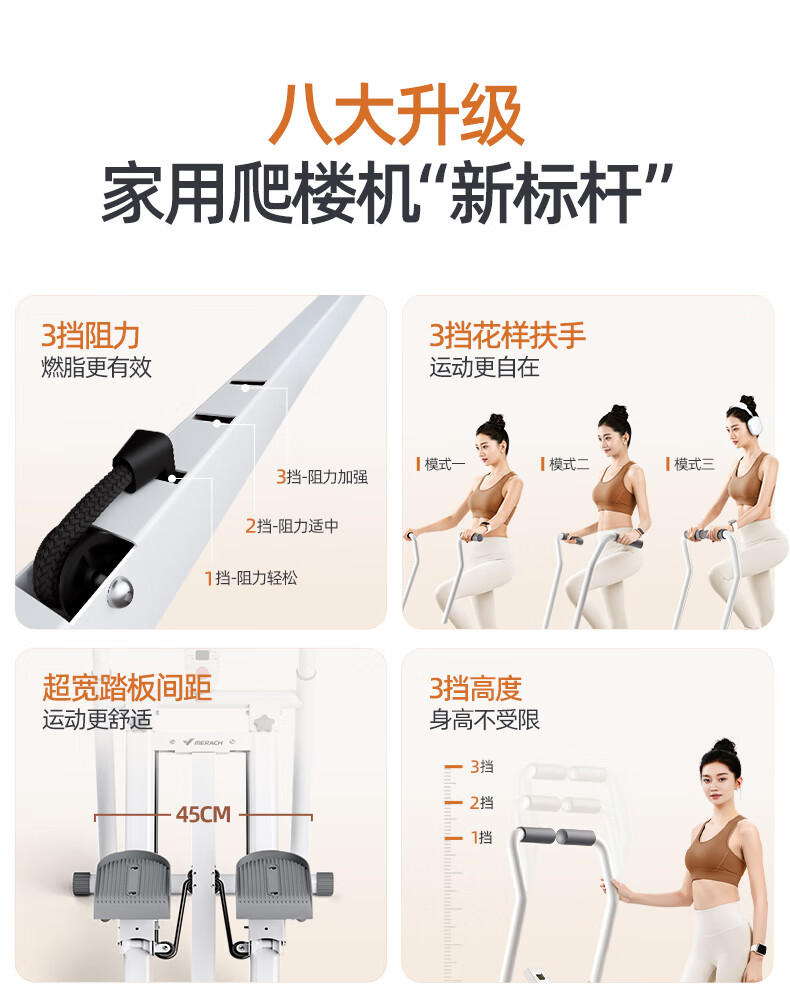 八大升级
家用爬楼机“新标杆”

3挡阻力
燃脂更有效

3挡-阻力加强
2挡-阻力适中
1挡-阻力轻松

3挡花样扶手
运动更自在

模式一
模式二
模式三

超宽踏板间距
运动更舒适

MERACH

45CM

3挡高度
身高不受限

3挡
2挡
1挡