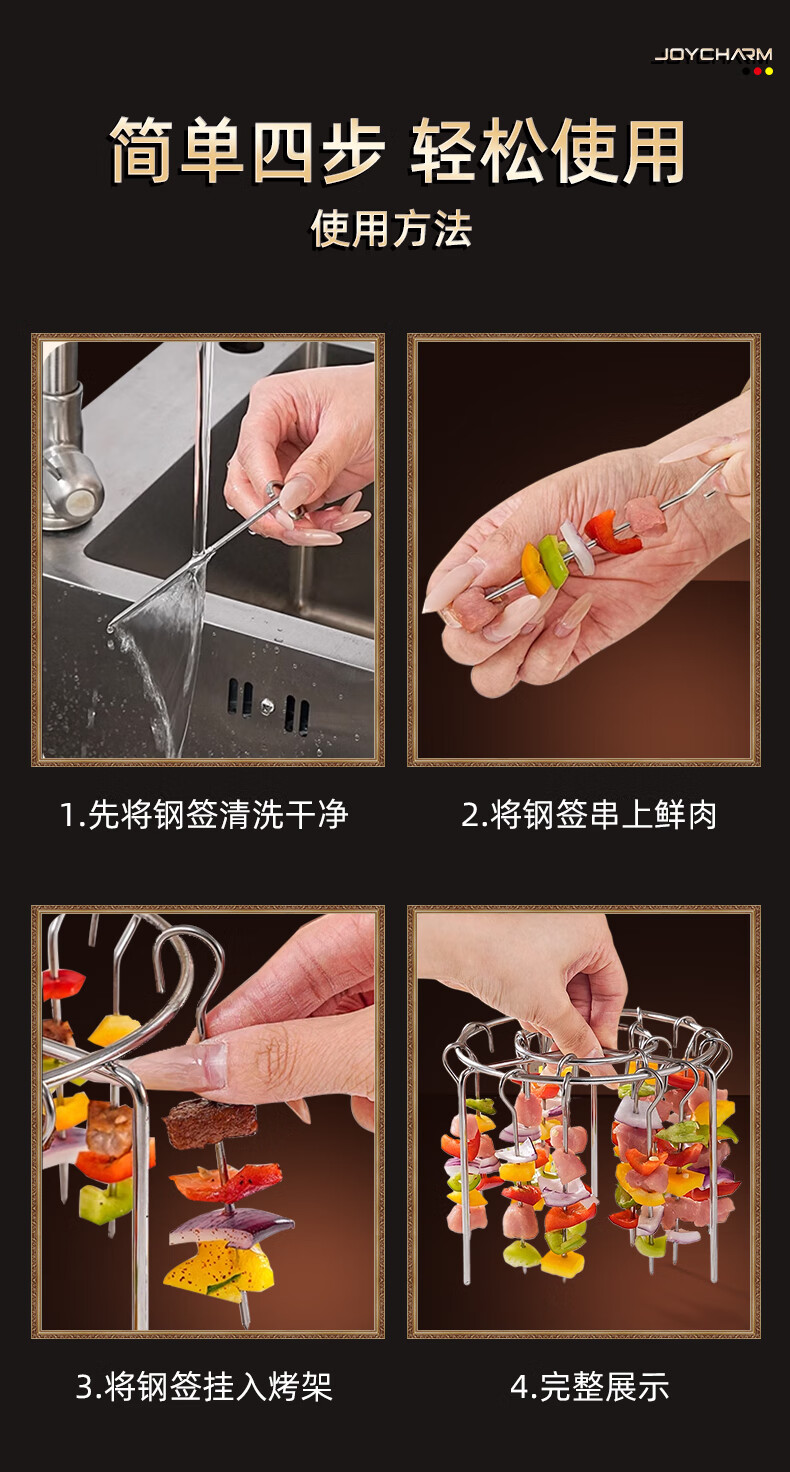 JOYCHARM

简单四步 轻松使用

使用方法

1.先将钢签清洗干净

2.将钢签串上鲜肉

3.将钢签挂入烤架

4.完整展示