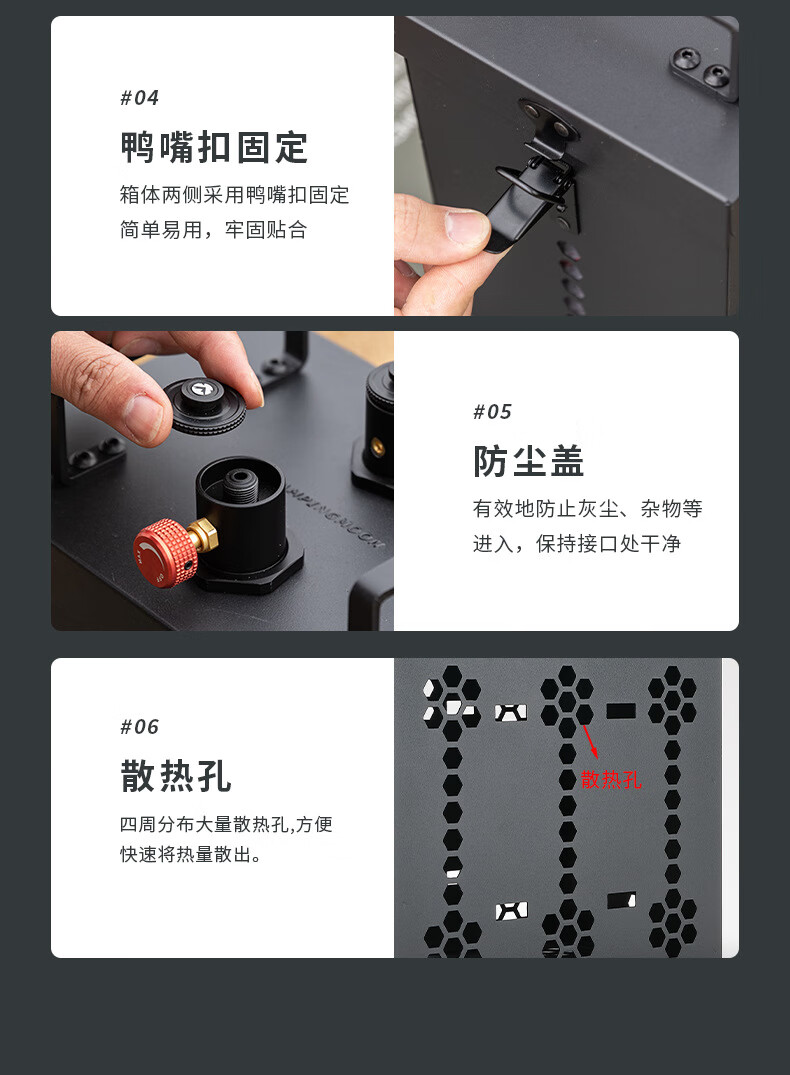 #04

鸭嘴扣固定

箱体两侧采用鸭嘴扣固定
简单易用，牢固贴合

#05

防尘盖

有效地防止灰尘、杂物等
进入，保持接口处干净

#06

散热孔

四周分布大量散热孔,方便
快速将热量散出。

散热孔