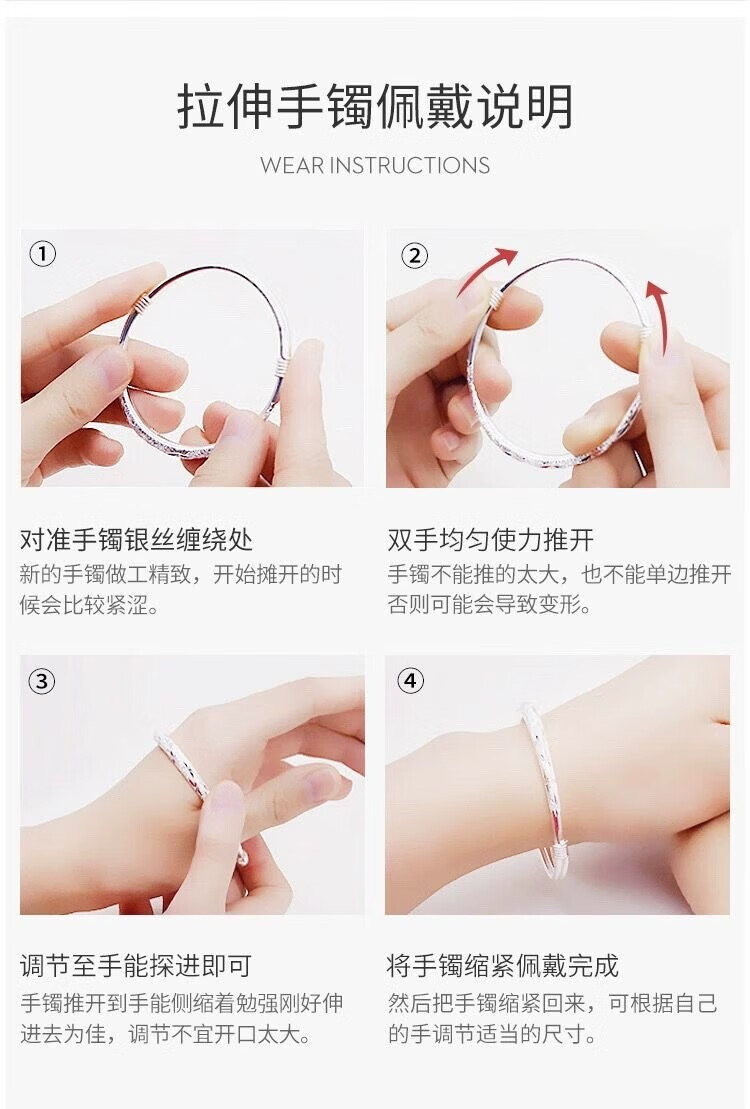 拉伸手镯佩戴说明

WEAR INSTRUCTIONS

①

对准手镯银丝缠绕处

新的手镯做工精致，开始摊开的时候会比较紧涩。

②

双手均匀使力推开

手镯不能推的太大，也不能单边推开否则可能会导致变形。

③

调节至手能探进即可

手镯推开到手能侧缩着勉强刚好伸进去为佳，调节不宜开口太大。

④

将手镯缩紧佩戴完成

然后把手镯缩紧回来，可根据自己的手调节适当的尺寸。