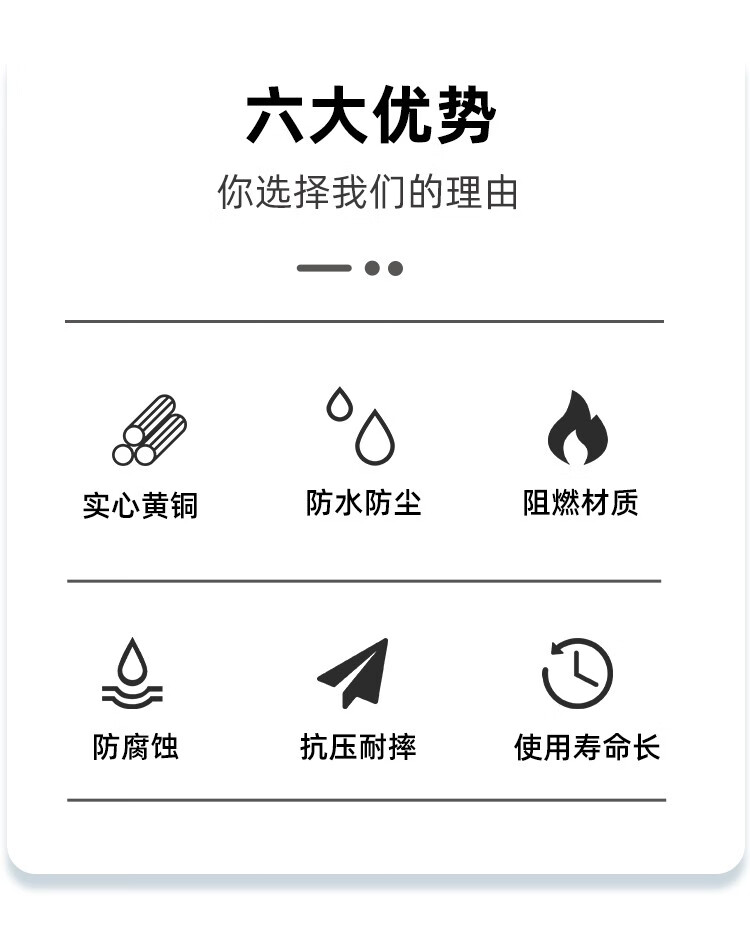 六大优势

你选择我们的理由

实心黄铜

防水防尘

阻燃材质

防腐蚀

抗压耐摔

使用寿命长