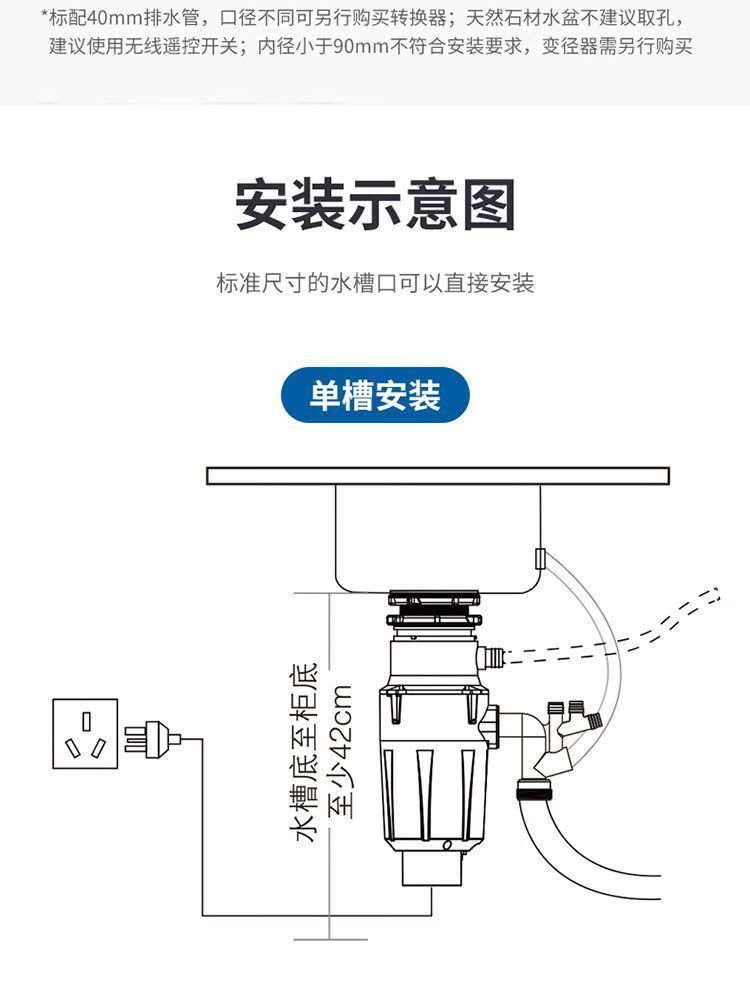 *标配40mm排水管，口径不同可另行购买转换器；天然石材水盆不建议取孔，建议使用无线遥控开关；内径小于90mm不符合安装要求，变径器需另行购买

安装示意图

标准尺寸的水槽口可以直接安装

单槽安装

水槽底至柜底
至少42cm