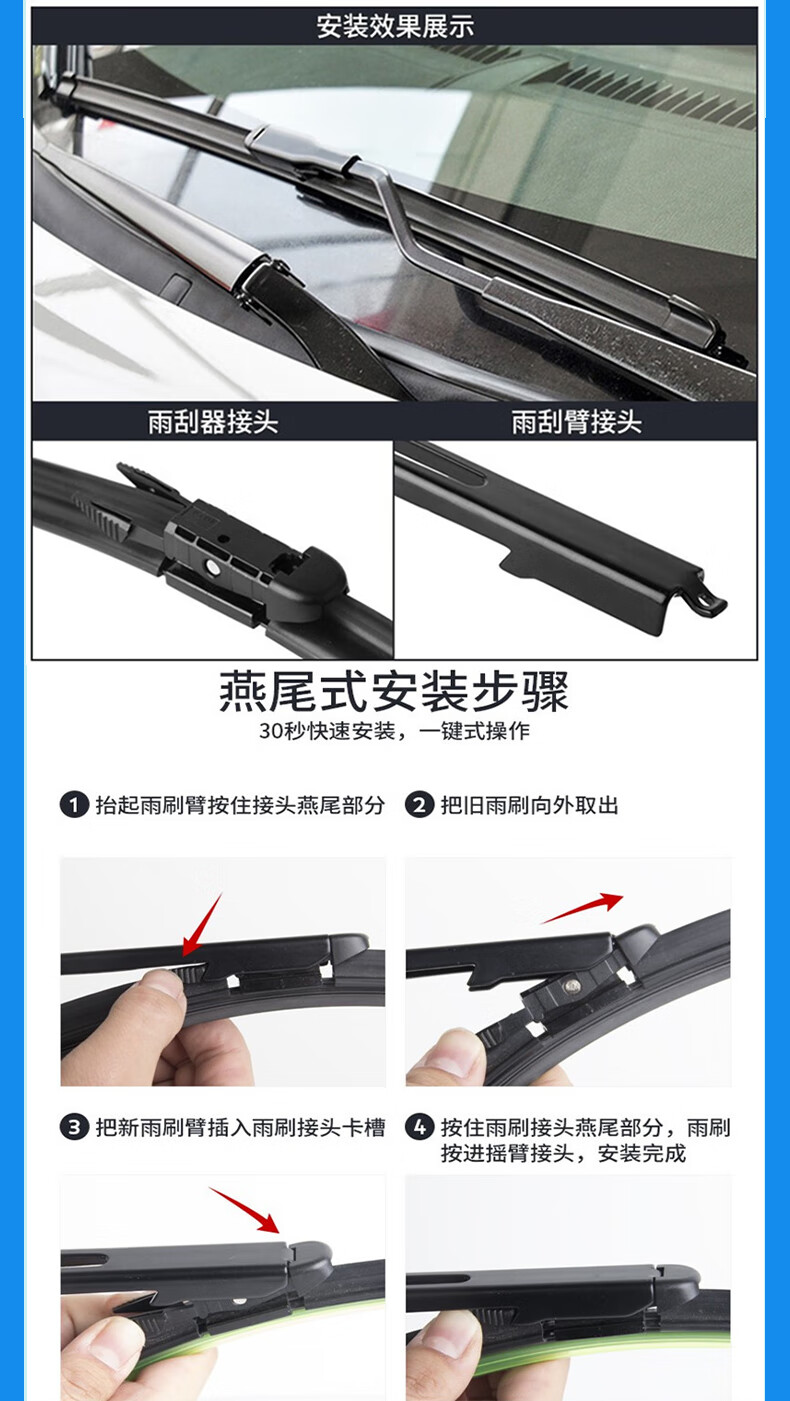 安装效果展示

雨刮器接头

雨刮臂接头

燕尾式安装步骤

30秒快速安装，一键式操作

1 抬起雨刷臂按住接头燕尾部分

2 把旧雨刷向外取出

3 把新雨刷臂插入雨刷接头卡槽

4 按住雨刷接头燕尾部分，雨刷按进摇臂接头，安装完成