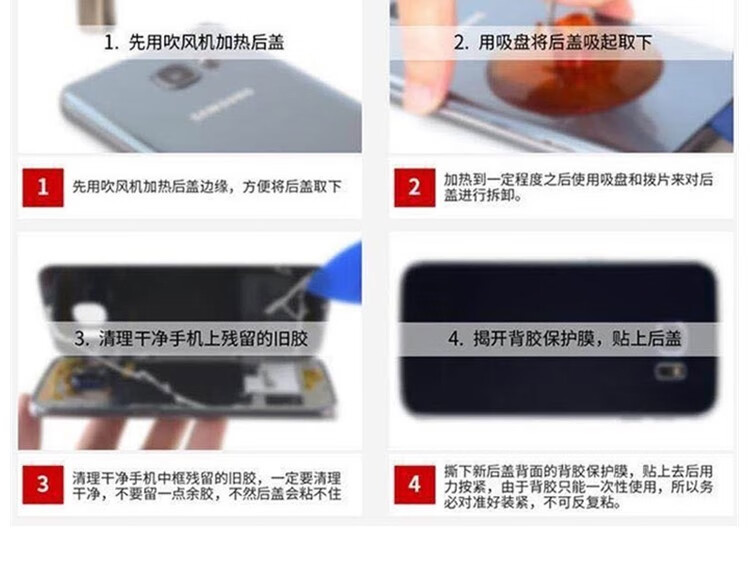 1. 先用吹风机加热后盖

SAMSUNG

1 先用吹风机加热后盖边缘，方便将后盖取下

2. 用吸盘将后盖吸起取下

2 加热到一定程度之后使用吸盘和拨片来对后盖进行拆卸。

3. 清理干净手机上残留的旧胶

3 清理干净手机中框残留的旧胶，一定要清理干净，不要留一点余胶，不然后盖会粘不住

4. 揭开背胶保护膜，贴上后盖

4 撕下新后盖背面的背胶保护膜，贴上去后用力按紧，由于背胶只能一次性使用，所以务必对准好装紧，不可反复粘。