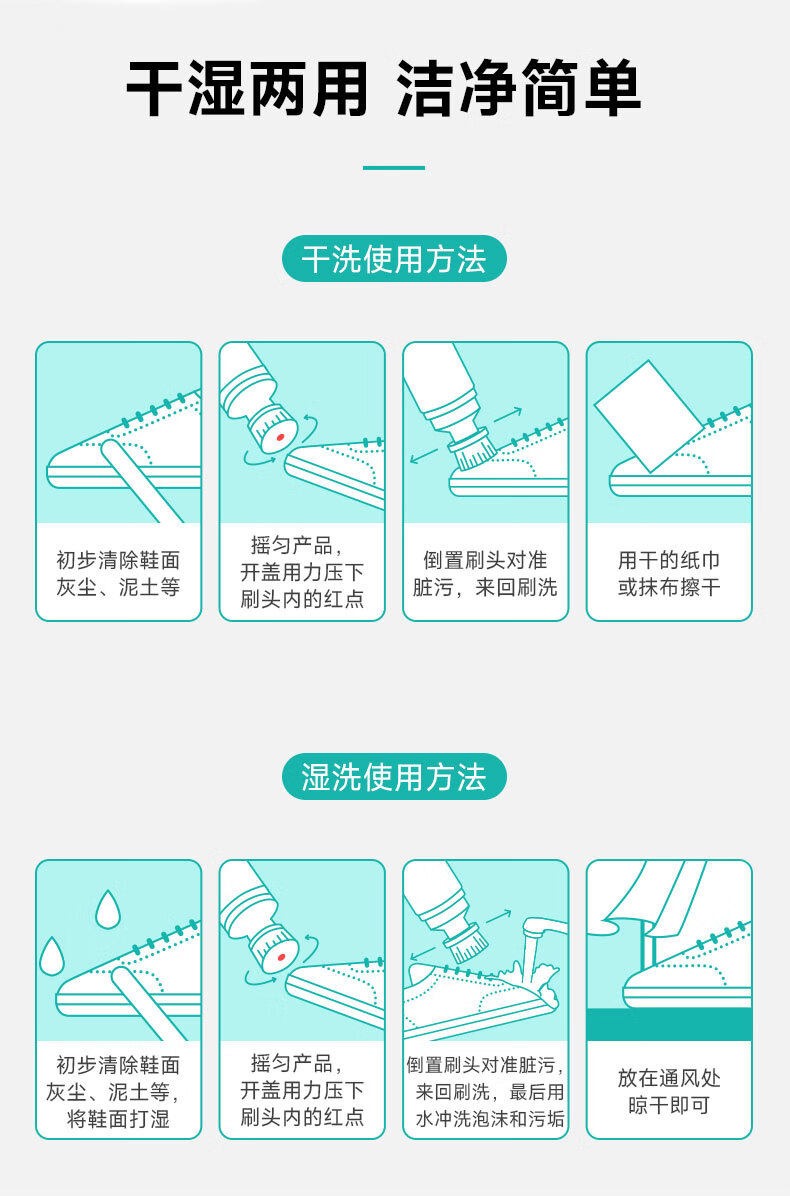 干湿两用 洁净简单

干洗使用方法

初步清除鞋面灰尘、泥土等

摇匀产品，开盖用力压下刷头内的红点

倒置刷头对准脏污，来回刷洗

用干的纸巾或抹布擦干

湿洗使用方法

初步清除鞋面灰尘、泥土等，将鞋面打湿

摇匀产品，开盖用力压下刷头内的红点

倒置刷头对准脏污，来回刷洗，最后用水冲洗泡沫和污垢

放在通风处晾干即可