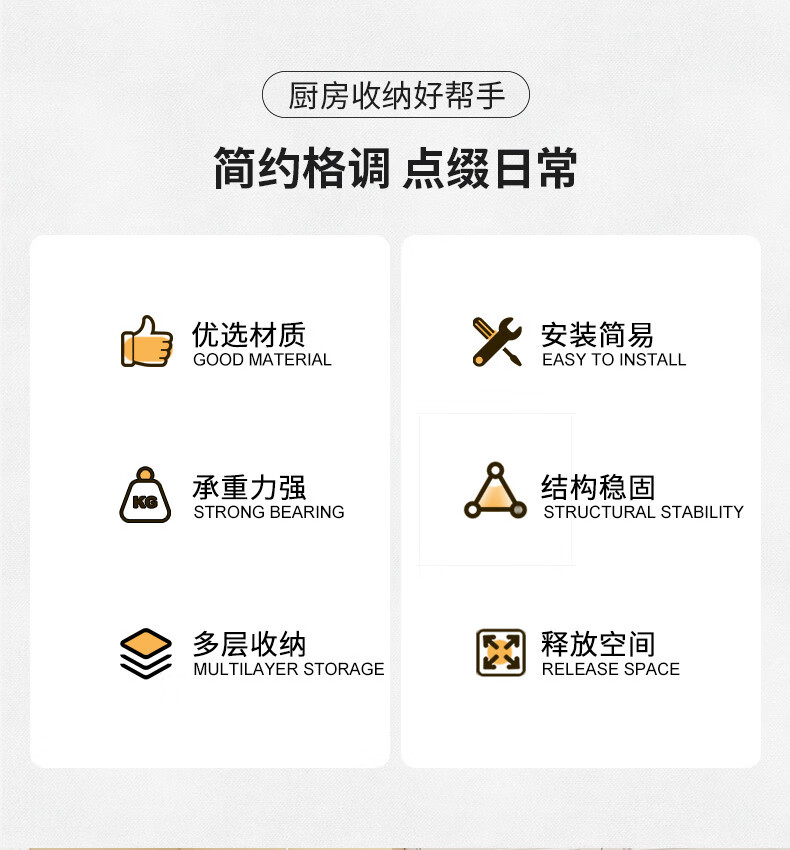 厨房收纳好帮手

简约格调 点缀日常

优选材质
GOOD MATERIAL

KG
承重力强
STRONG BEARING

多层收纳
MULTILAYER STORAGE

安装简易
EASY TO INSTALL

结构稳固
STRUCTURAL STABILITY

释放空间
RELEASE SPACE