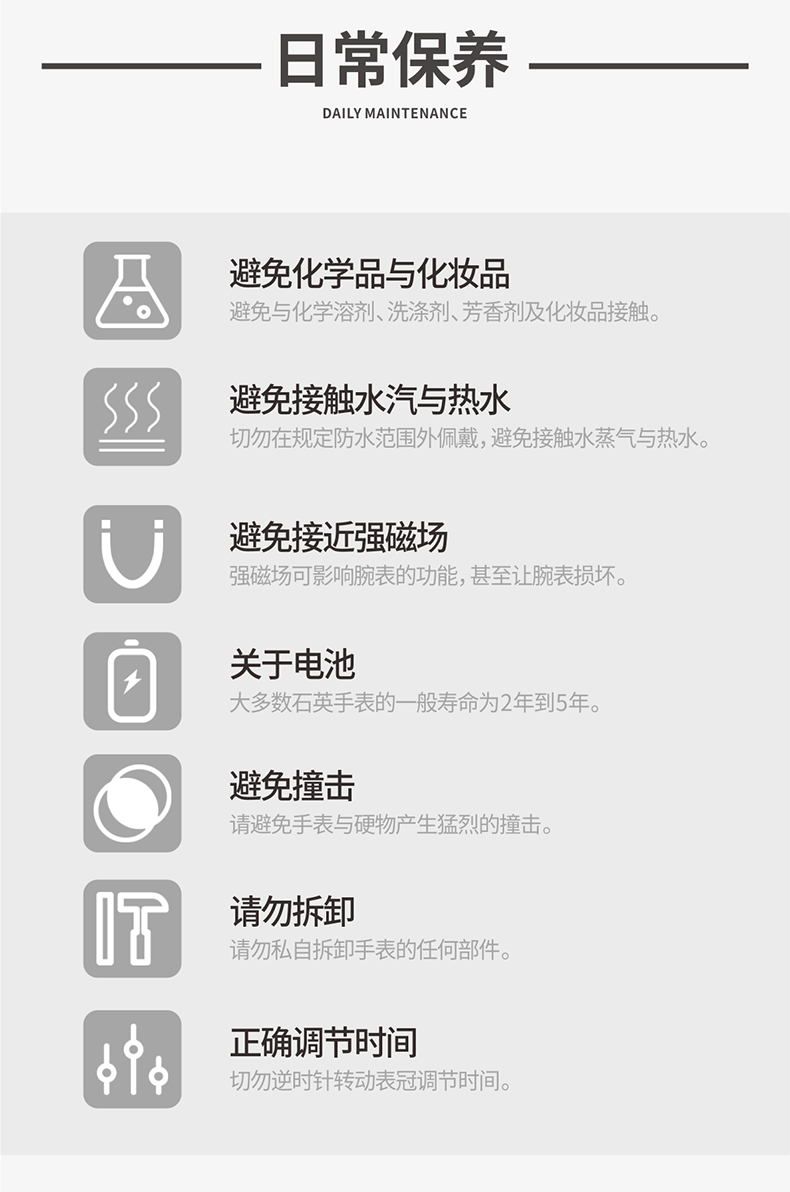 日常保养

DAILY MAINTENANCE

避免化学品与化妆品

避免与化学溶剂、洗涤剂、芳香剂及化妆品接触。

避免接触水汽与热水

切勿在规定防水范围外佩戴，避免接触水蒸气与热水。

避免接近强磁场

强磁场可影响腕表的功能，甚至让腕表损坏。

关于电池

大多数石英手表的一般寿命为2年到5年。

避免撞击

请避免手表与硬物产生猛烈的撞击。

请勿拆卸

请勿私自拆卸手表的任何部件。

正确调节时间

切勿逆时针转动表冠调节时间。