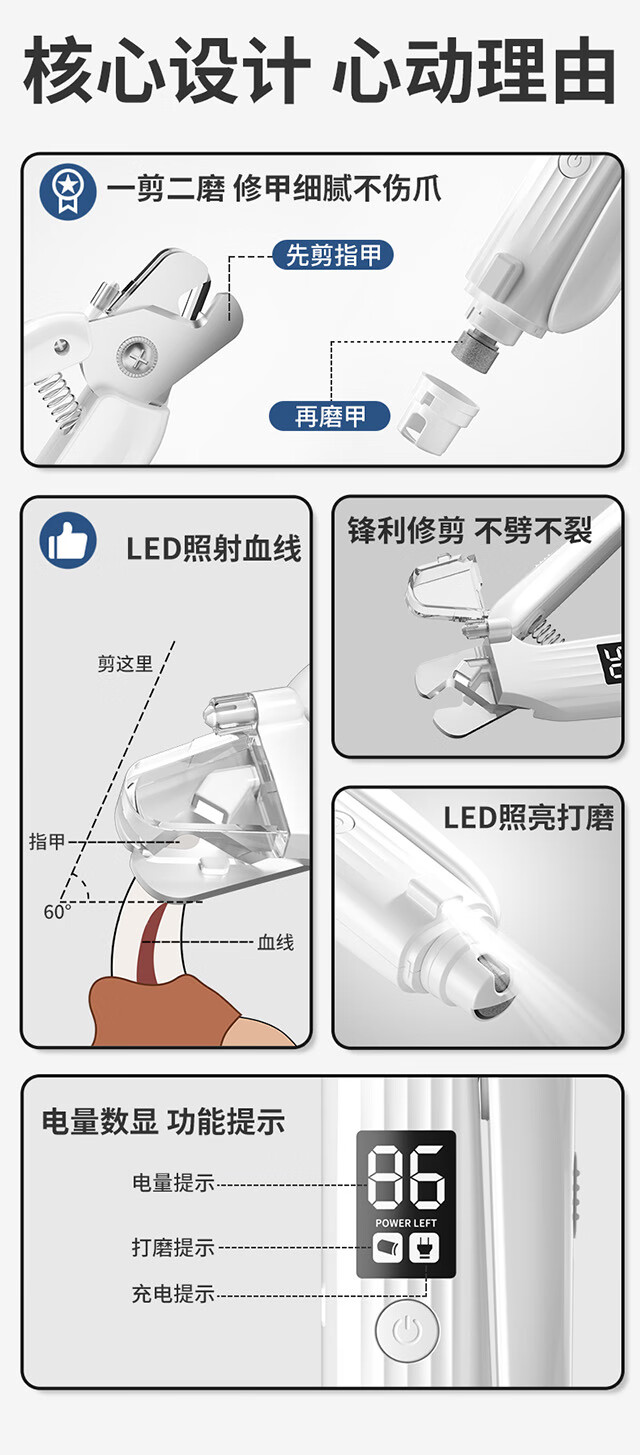 核心设计 心动理由

一剪二磨 修甲细腻不伤爪

先剪指甲

再磨甲

LED照射血线

剪这里

指甲

60°

血线

锋利修剪 不劈不裂

LED照亮打磨

电量数显 功能提示

电量提示

打磨提示

充电提示

86

POWER LEFT