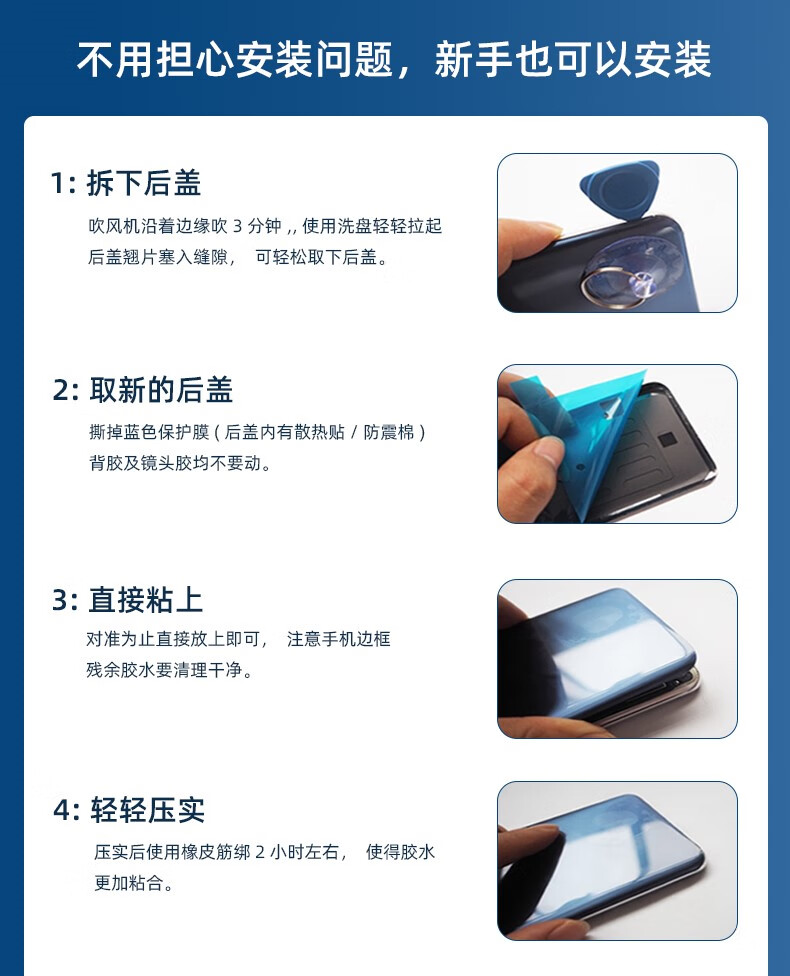 不用担心安装问题，新手也可以安装

1: 拆下后盖

吹风机沿着边缘吹 3 分钟 ,, 使用洗盘轻轻拉起后盖翘片塞入缝隙， 可轻松取下后盖。

2: 取新的后盖

撕掉蓝色保护膜（后盖内有散热贴 / 防震棉）背胶及镜头胶均不要动。

3: 直接粘上

对准为止直接放上即可， 注意手机边框残余胶水要清理干净。

4: 轻轻压实

压实后使用橡皮筋绑 2 小时左右， 使得胶水更加粘合。