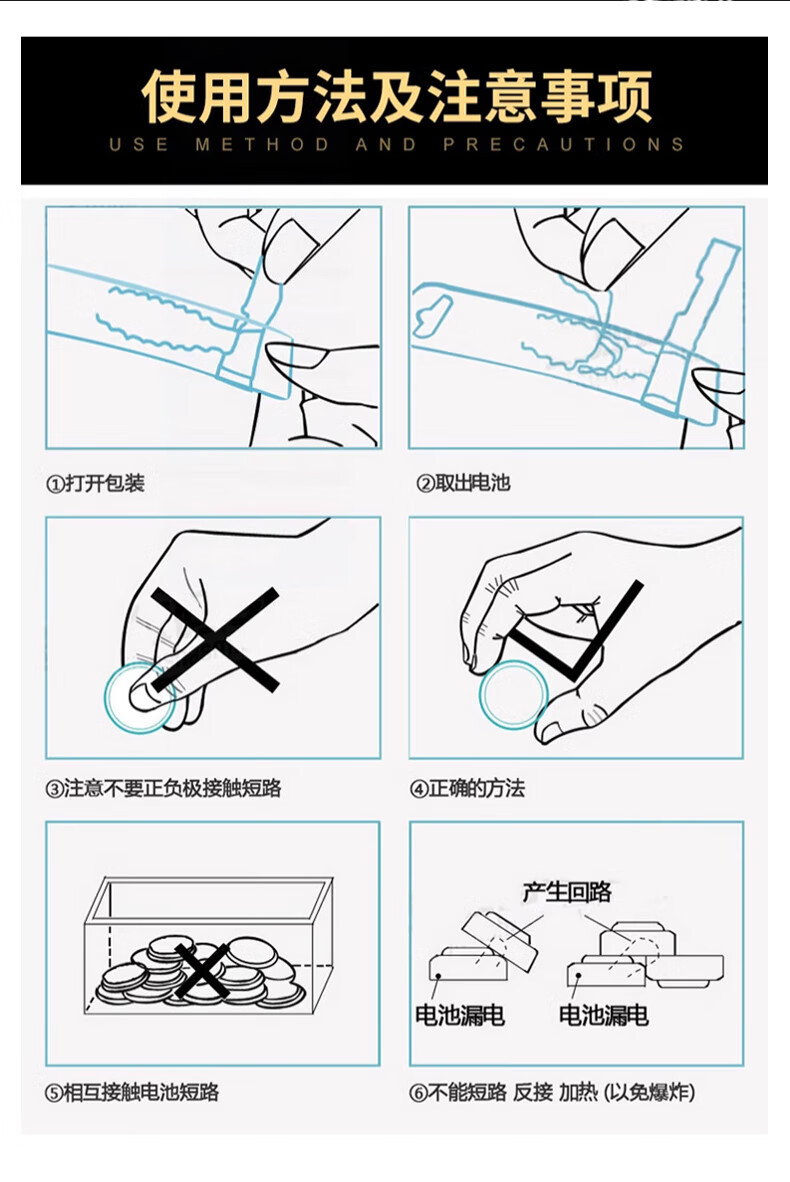 使用方法及注意事项
USE METHOD AND PRECAUTIONS

①打开包装

②取出电池

③注意不要正负极接触短路

④正确的方法

⑤相互接触电池短路

产生回路
电池漏电
电池漏电

⑥不能短路 反接 加热 (以免爆炸)