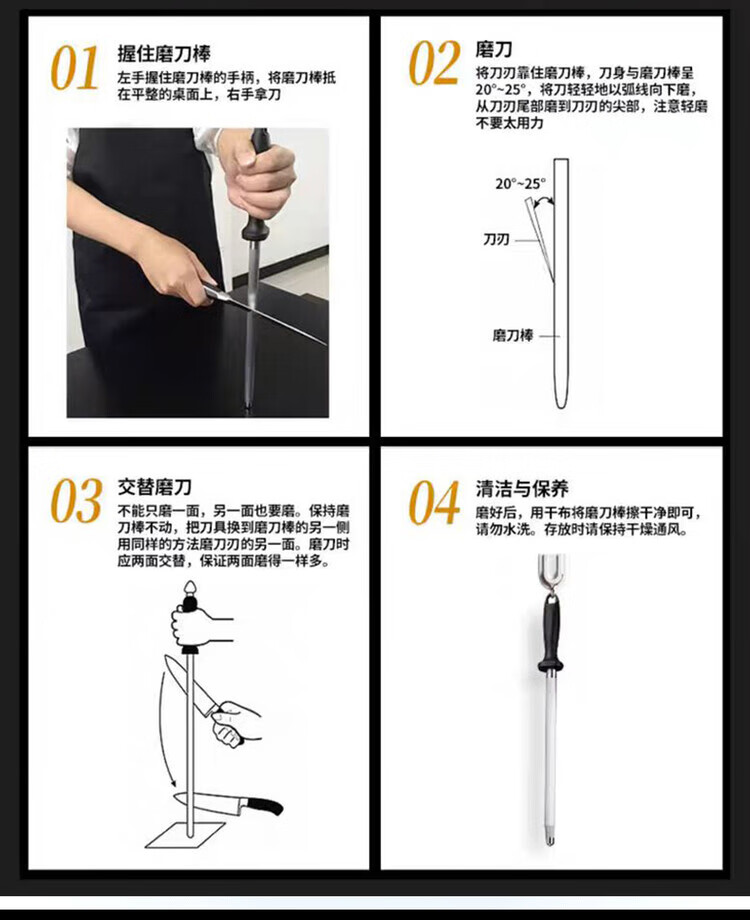 01 握住磨刀棒

左手握住磨刀棒的手柄，将磨刀棒抵在平整的桌面上，右手拿刀

02 磨刀

将刀刃靠住磨刀棒，刀身与磨刀棒呈20°~25°，将刀轻轻地以弧线向下磨，从刀刃尾部磨到刀刃的尖部，注意轻磨不要太用力

20°~25°

刀刃

磨刀棒

03 交替磨刀

不能只磨一面，另一面也要磨。保持磨刀棒不动，把刀具换到磨刀棒的另一侧用同样的方法磨刀刃的另一面。磨刀时应两面交替，保证两面磨得一样多。

04 清洁与保养

磨好后，用干布将磨刀棒擦干净即可，请勿水洗。存放时请保持干燥通风。