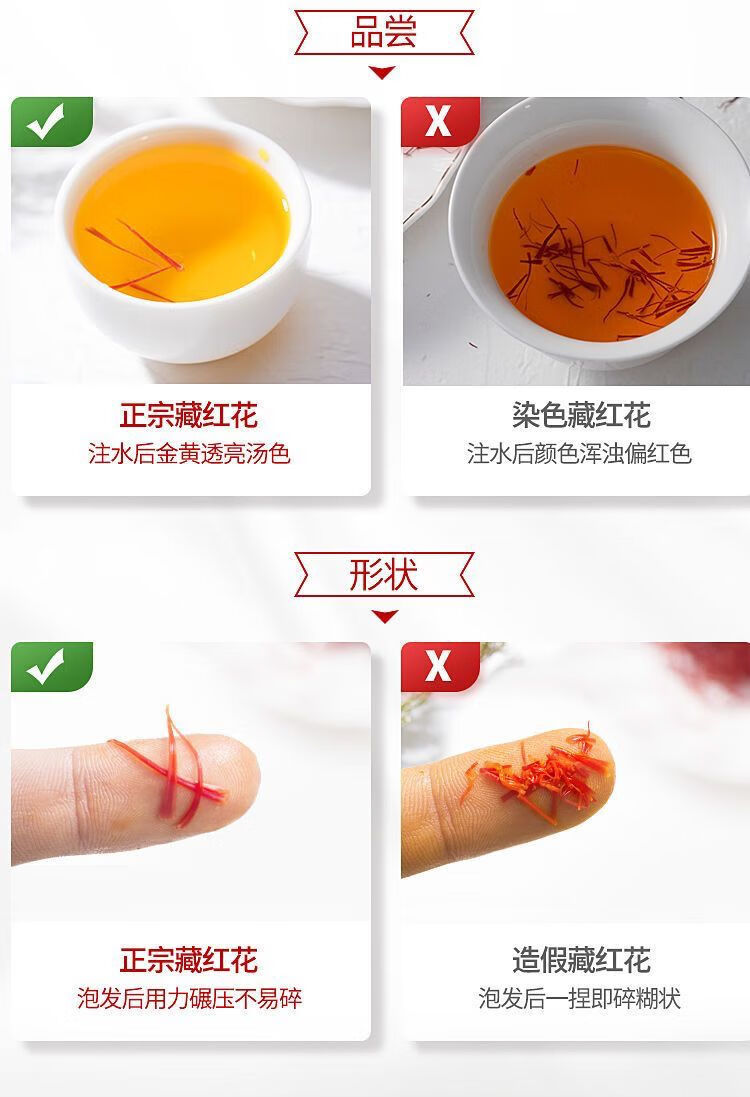 品尝

X

正宗藏红花
注水后金黄透亮汤色

染色藏红花
注水后颜色浑浊偏红色

形状

X

正宗藏红花
泡发后用力碾压不易碎

造假藏红花
泡发后一捏即碎糊状