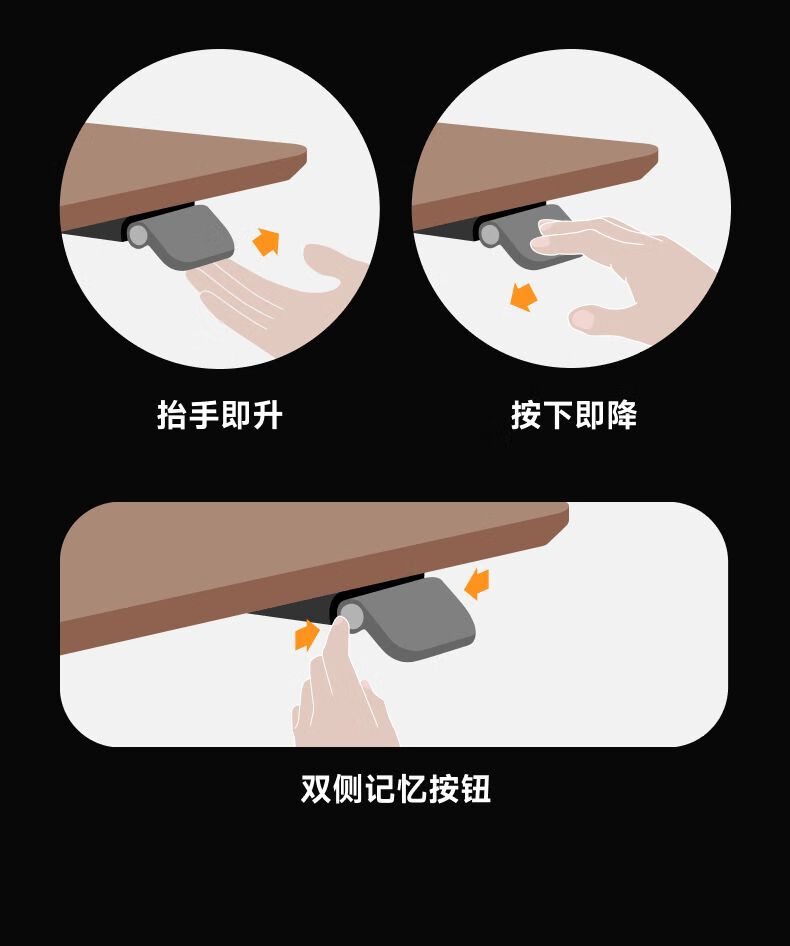 抬手即升

按下即降

双侧记忆按钮