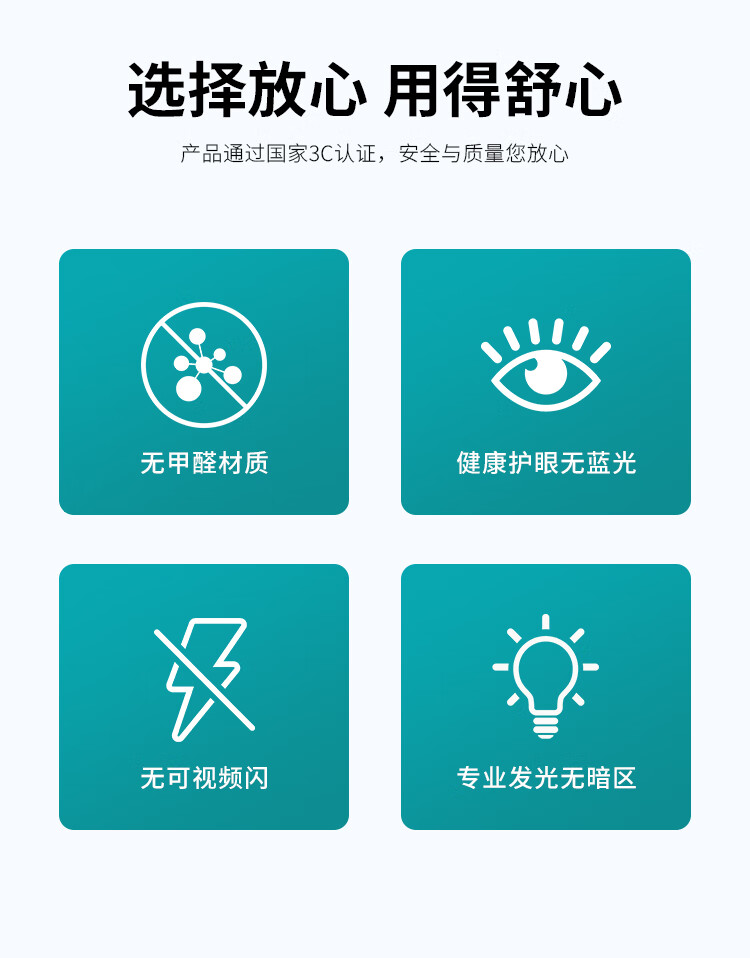 选择放心 用得舒心

产品通过国家3C认证，安全与质量您放心

无甲醛材质

健康护眼无蓝光

无可视频闪

专业发光无暗区