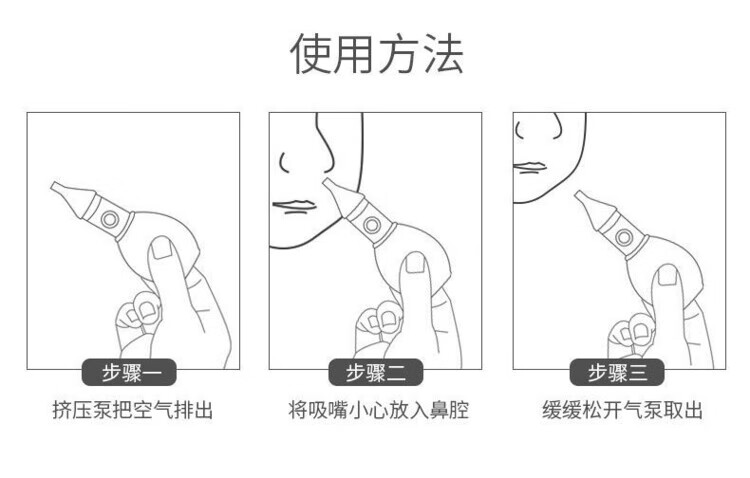 使用方法

步骤一
挤压泵把空气排出

步骤二
将吸嘴小心放入鼻腔

步骤三
缓缓松开气泵取出