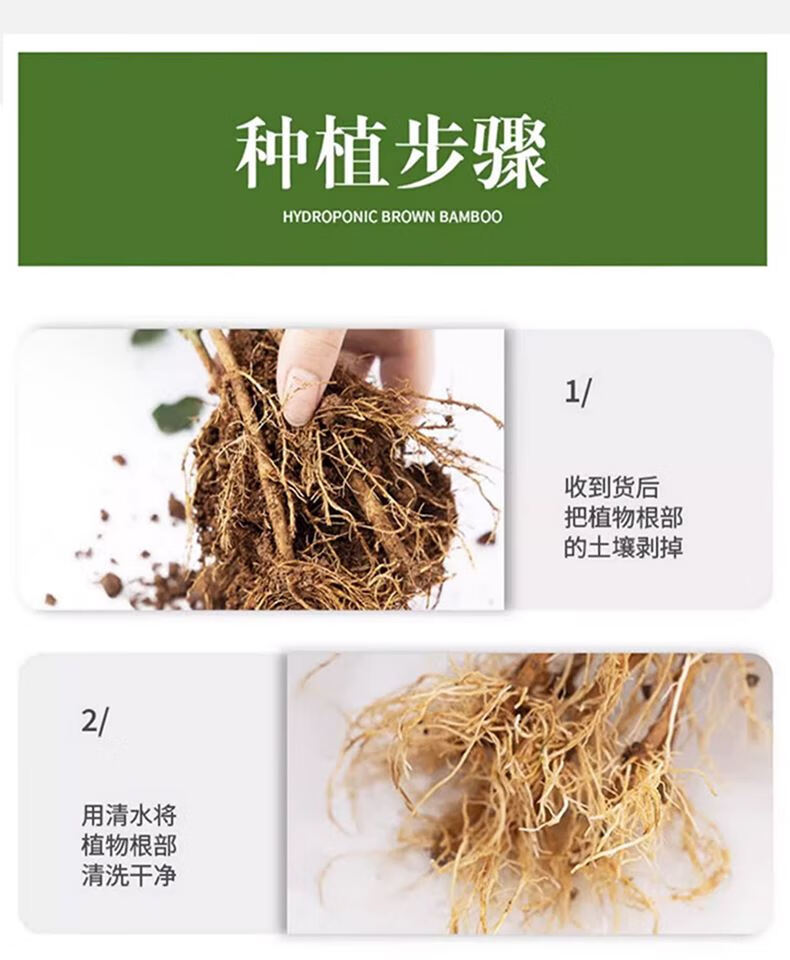 种植步骤

HYDROPONIC BROWN BAMBOO

1/

收到货后
把植物根部
的土壤剥掉

2/

用清水将
植物根部
清洗干净