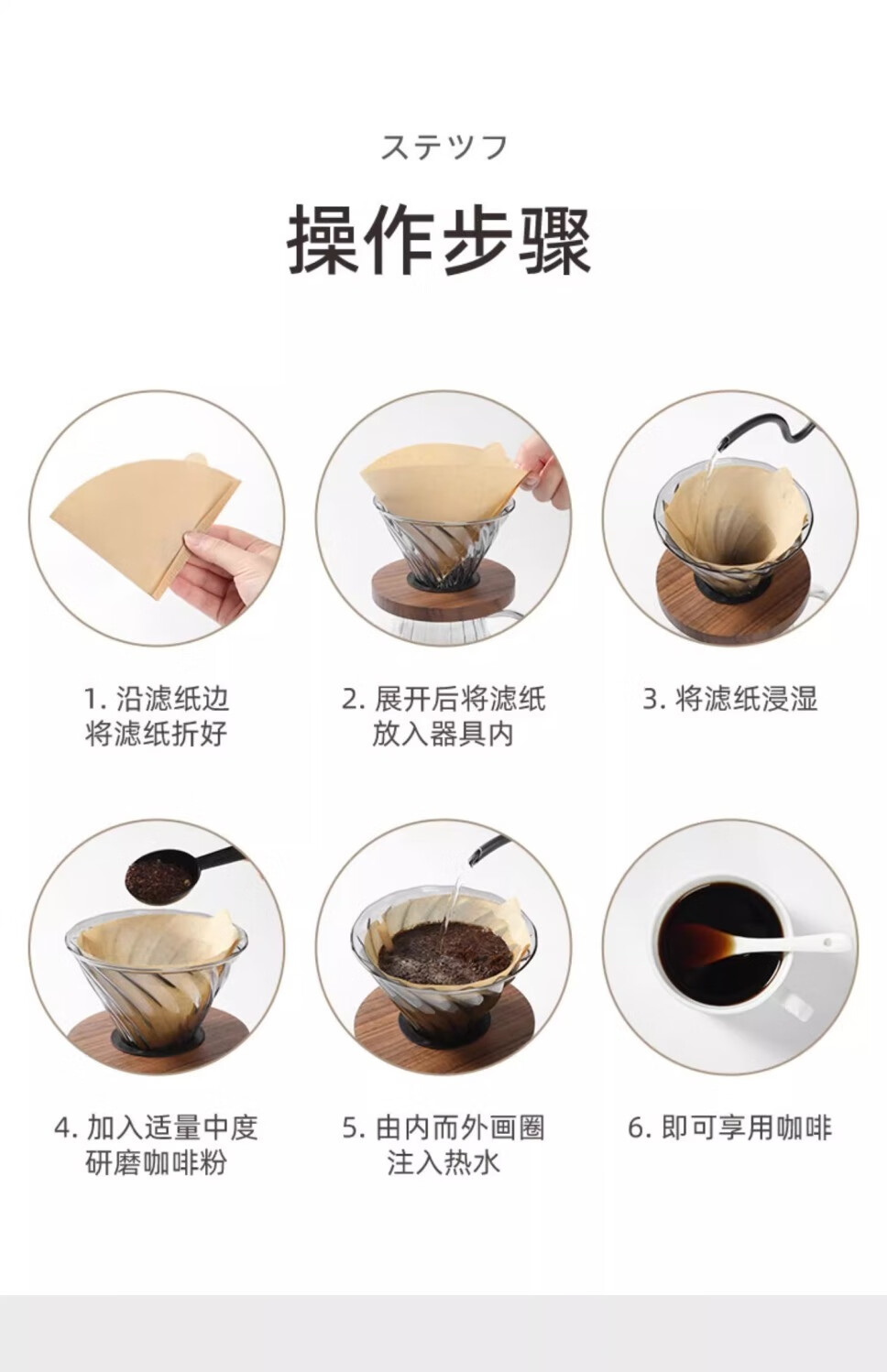 ステツフ

操作步骤

1. 沿滤纸边将滤纸折好

2. 展开后将滤纸放入器具内

3. 将滤纸浸湿

4. 加入适量中度研磨咖啡粉

5. 由内而外画圈注入热水

6. 即可享用咖啡