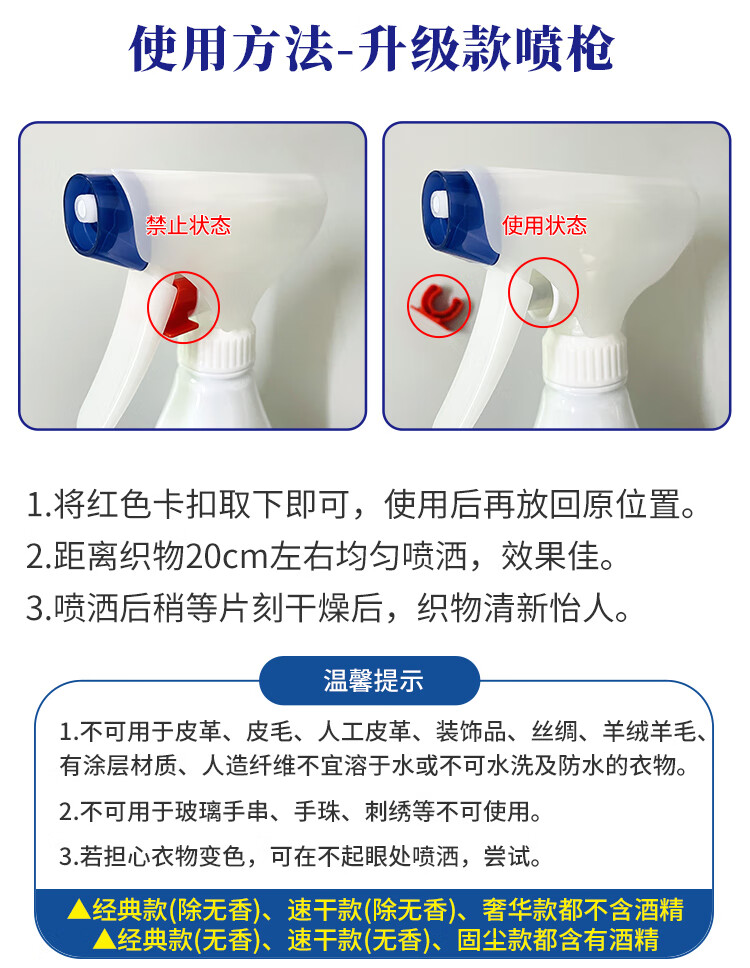 使用方法-升级款喷枪

禁止状态

使用状态

1.将红色卡扣取下即可，使用后再放回原位置。
2.距离织物20cm左右均匀喷洒，效果佳。
3.喷洒后稍等片刻干燥后，织物清新怡人。

温馨提示

1.不可用于皮革、皮毛、人工皮革、装饰品、丝绸、羊绒羊毛、有涂层材质、人造纤维不宜溶于水或不可水洗及防水的衣物。

2.不可用于玻璃手串、手珠、刺绣等不可使用。

3.若担心衣物变色，可在不起眼处喷洒，尝试。

▲经典款(除无香)、速干款(除无香)、奢华款都不含酒精
▲经典款(无香)、速干款(无香)、固尘款都含有酒精