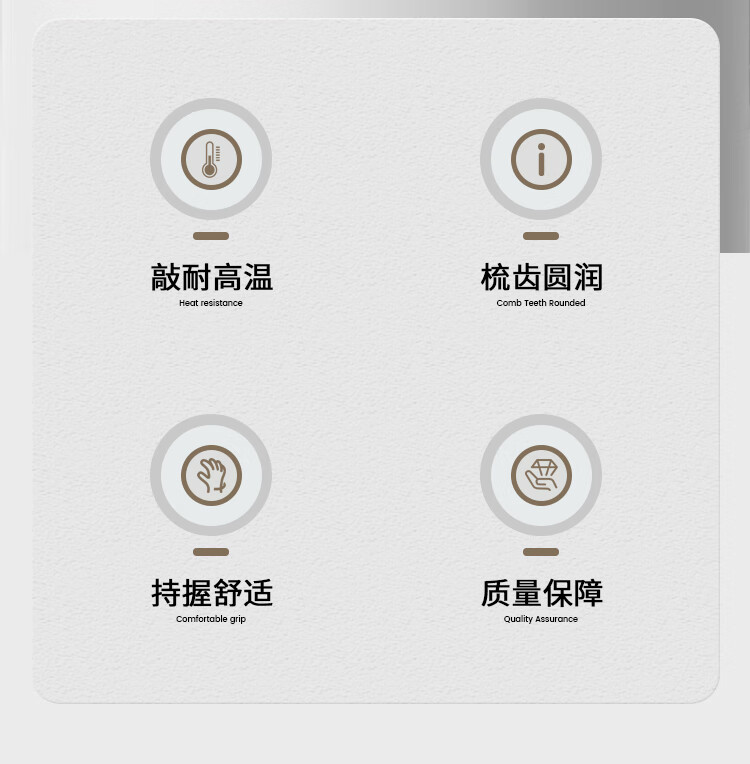 敲耐高温
Heat resistance

梳齿圆润
Comb Teeth Rounded

持握舒适
Comfortable grip

质量保障
Quality Assurance