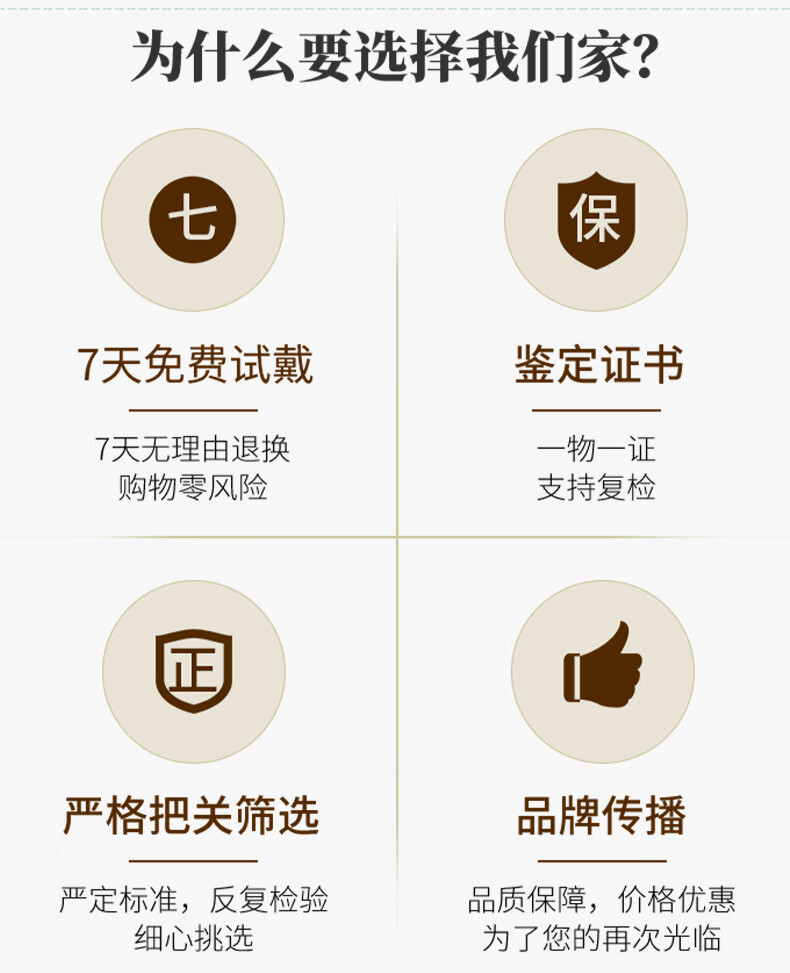 为什么要选择我们家?

七

7天免费试戴

7天无理由退换
购物零风险

保

鉴定证书

一物一证
支持复检

正

严格把关筛选

严定标准，反复检验
细心挑选

品牌传播

品质保障，价格优惠
为了您的再次光临