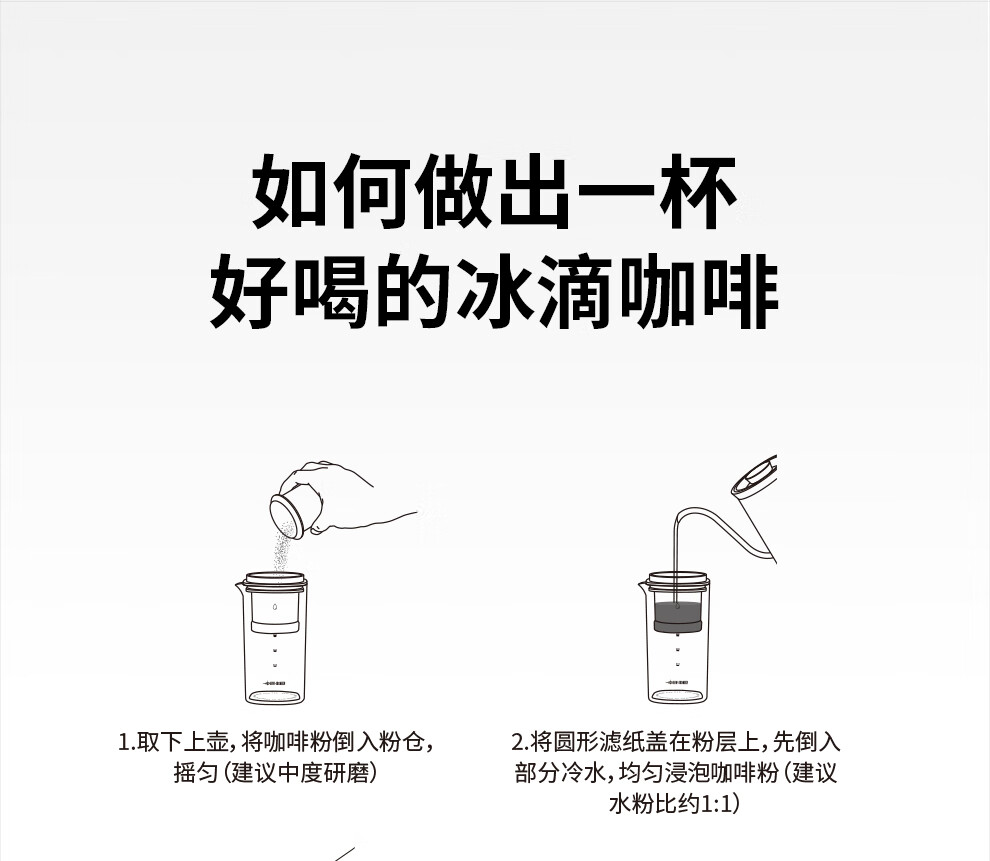 如何做出一杯
好喝的冰滴咖啡

1.取下上壶，将咖啡粉倒入粉仓，摇匀（建议中度研磨）

2.将圆形滤纸盖在粉层上，先倒入部分冷水，均匀浸泡咖啡粉（建议水粉比约1:1）