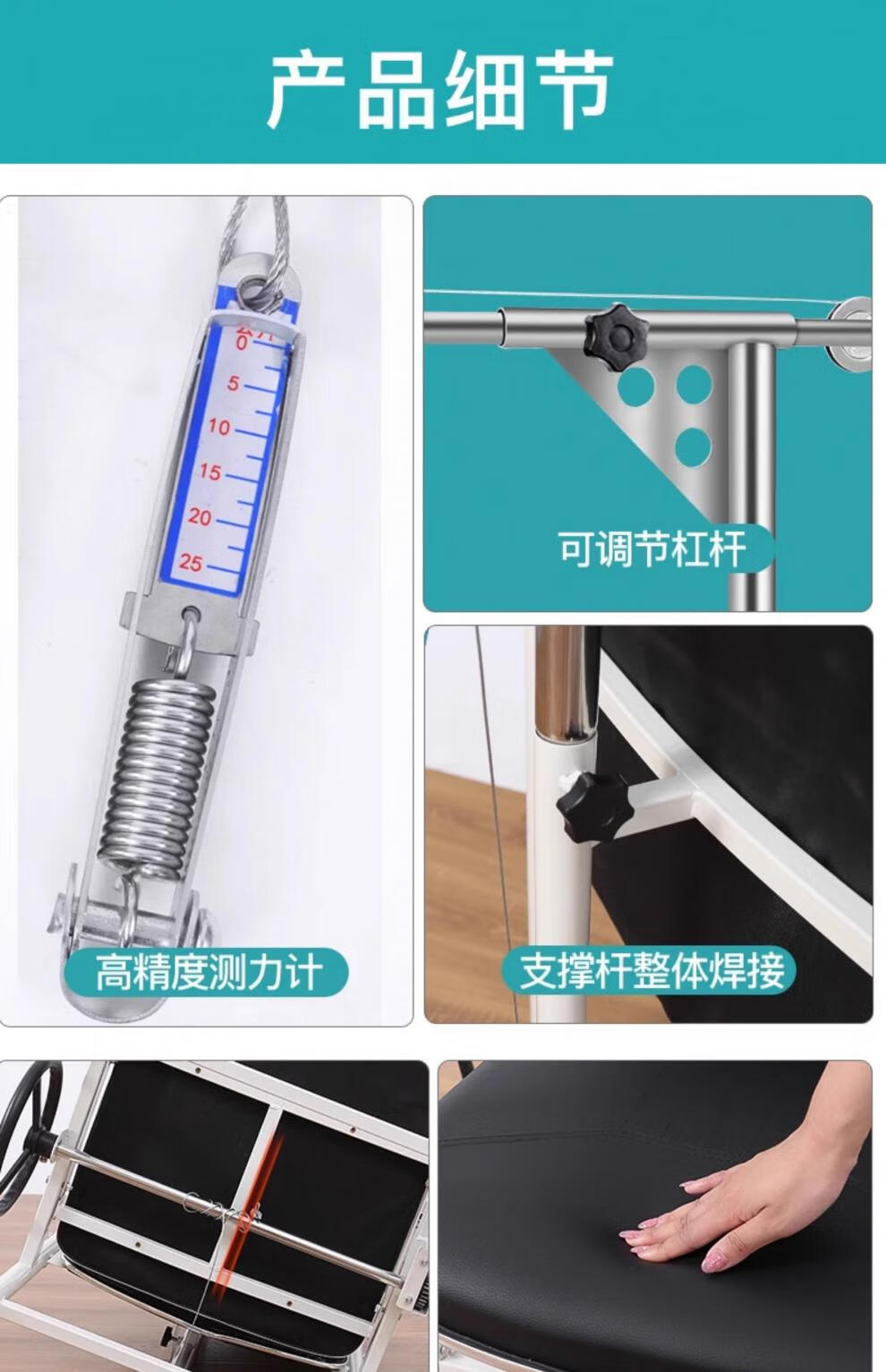 产品细节

公斤
0
5
10
15
20
25

高精度测力计

可调节杠杆

支撑杆整体焊接