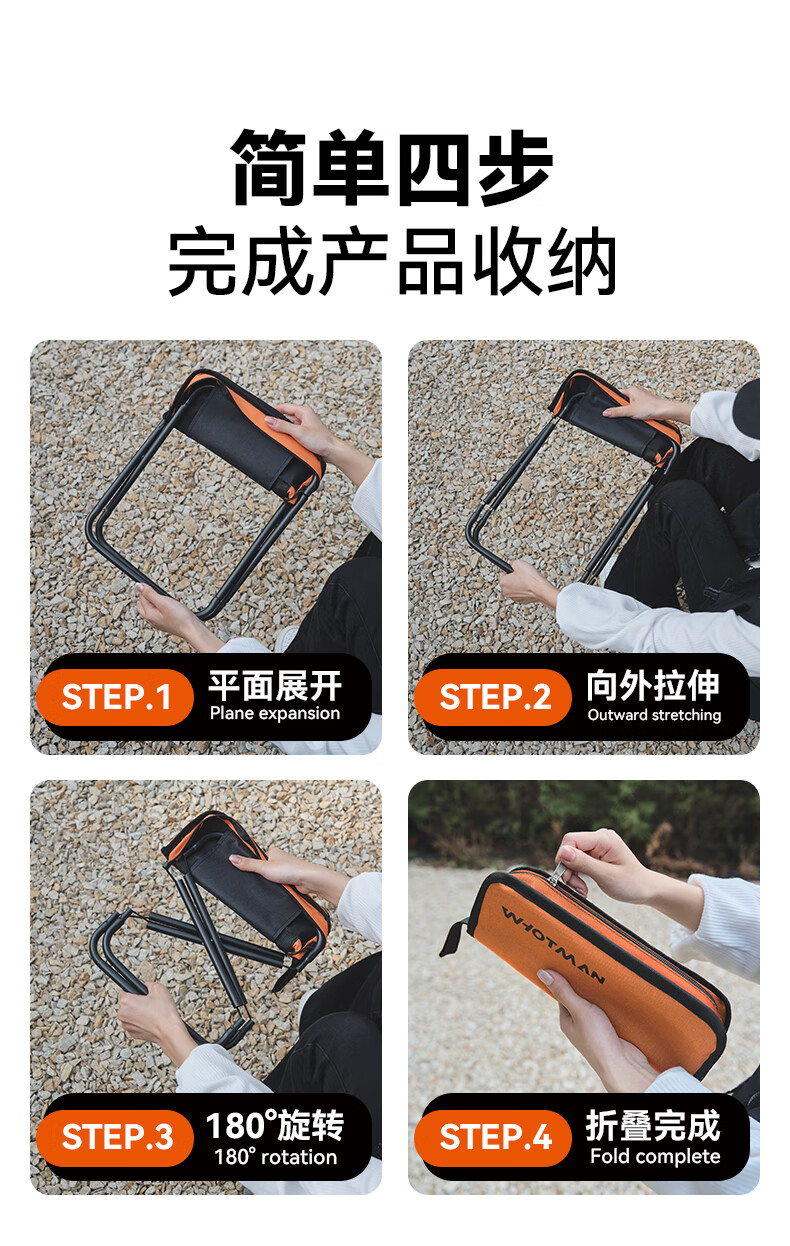 简单四步
完成产品收纳

STEP.1 平面展开
Plane expansion

STEP.2 向外拉伸
Outward stretching

STEP.3 180°旋转
180° rotation

WHOTMAN

STEP.4 折叠完成
Fold complete