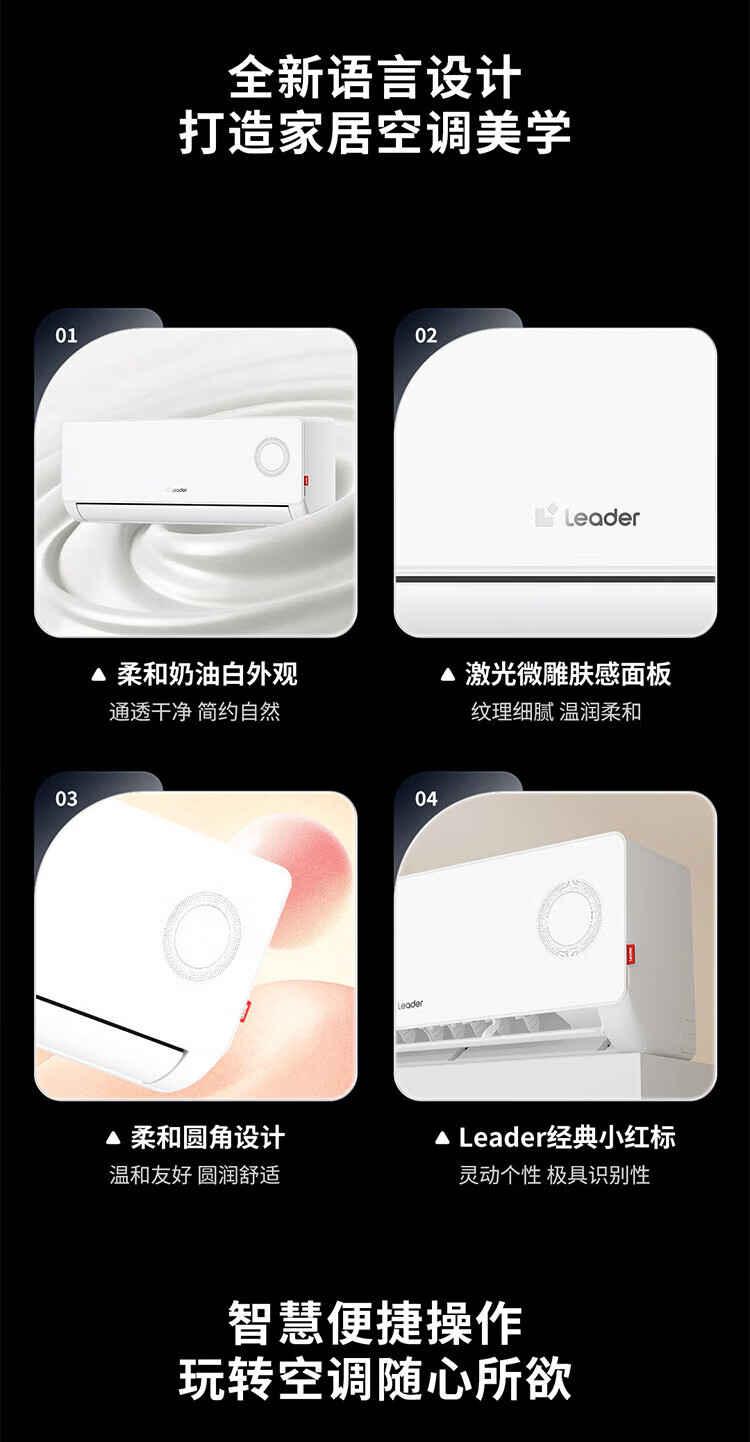 全新语言设计
打造家居空调美学

01

Leader

▲ 柔和奶油白外观
通透干净 简约自然

02

Leader

▲ 激光微雕肤感面板
纹理细腻 温润柔和

03

▲ 柔和圆角设计
温和友好 圆润舒适

04

Leader

▲ Leader经典小红标
灵动个性 极具识别性

智慧便捷操作
玩转空调随心所欲