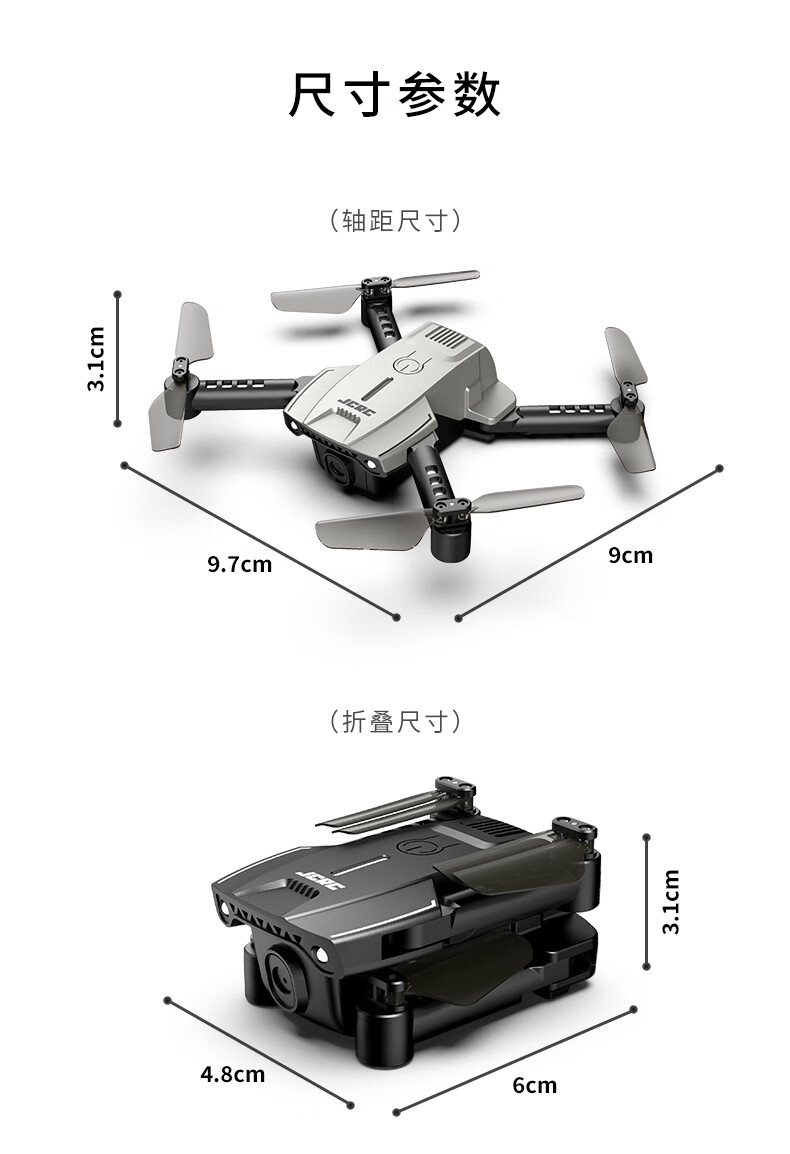 尺寸参数

（轴距尺寸）

3.1cm

JCRC

9.7cm

9cm

（折叠尺寸）

JCRC

3.1cm

4.8cm

6cm