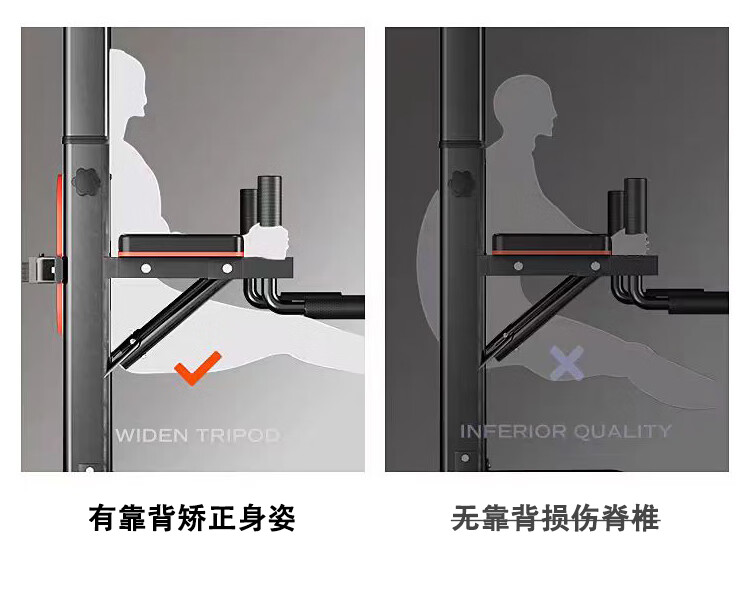 WIDEN TRIPOD

有靠背矫正身姿

INFERIOR QUALITY

无靠背损伤脊椎