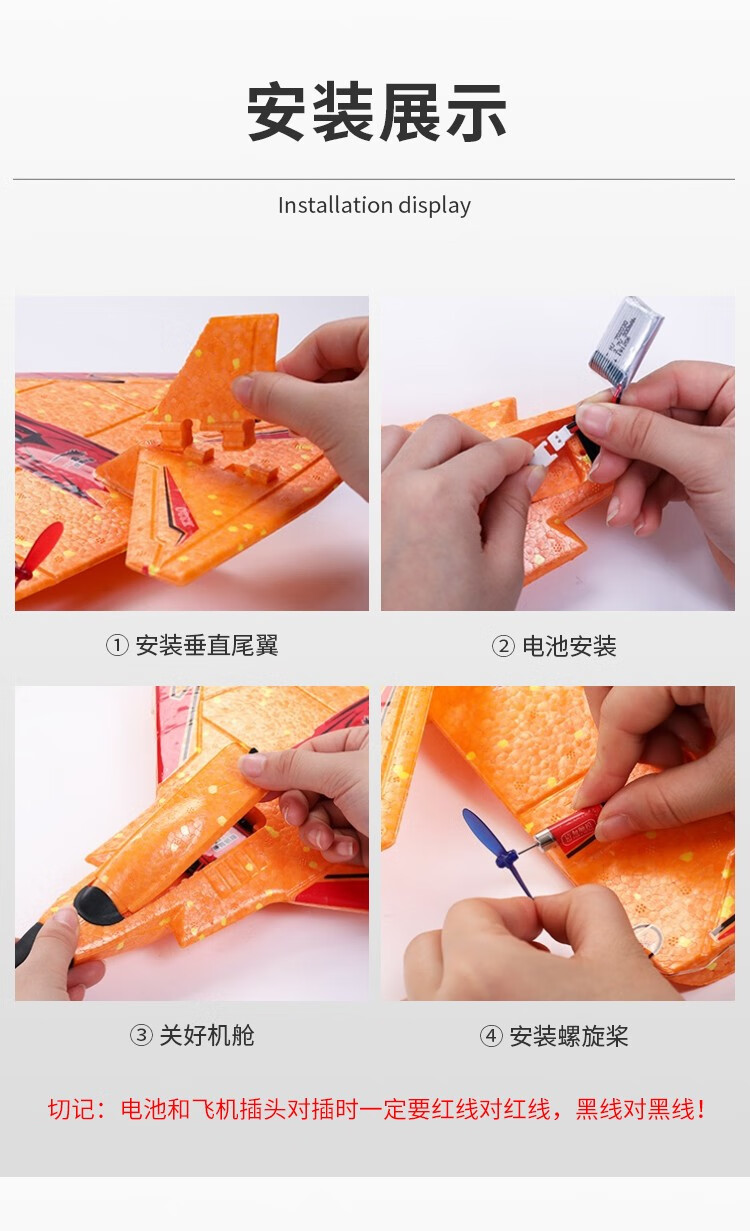 安装展示

Installation display

① 安装垂直尾翼

② 电池安装

③ 关好机舱

④ 安装螺旋桨

切记：电池和飞机插头对插时一定要红线对红线，黑线对黑线！