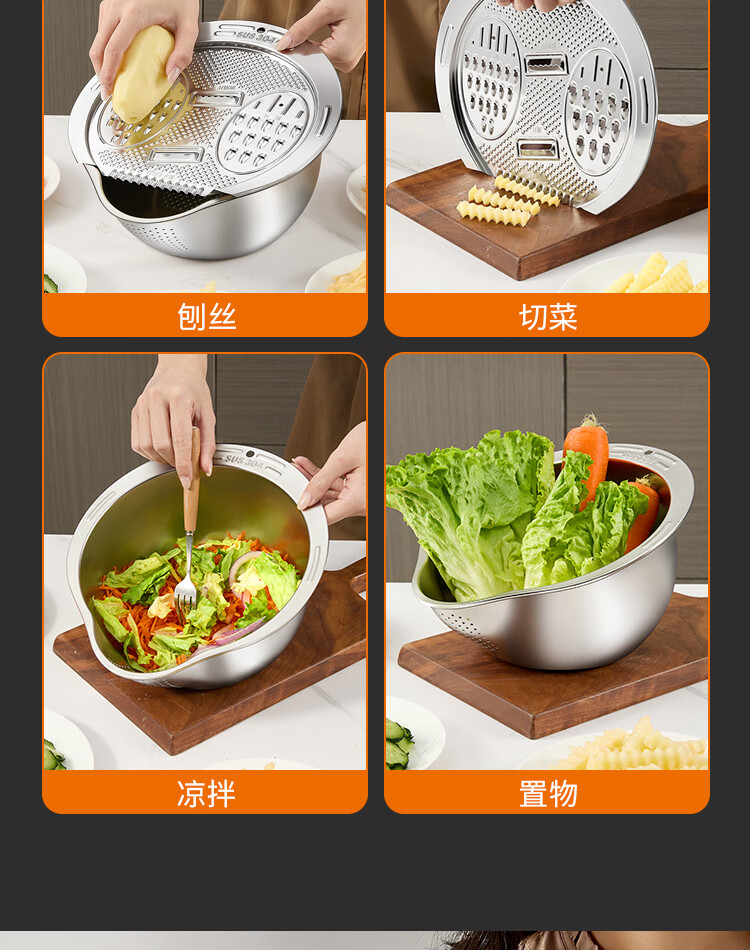 SUS 304

刨丝

切菜

SUS 304

凉拌

置物