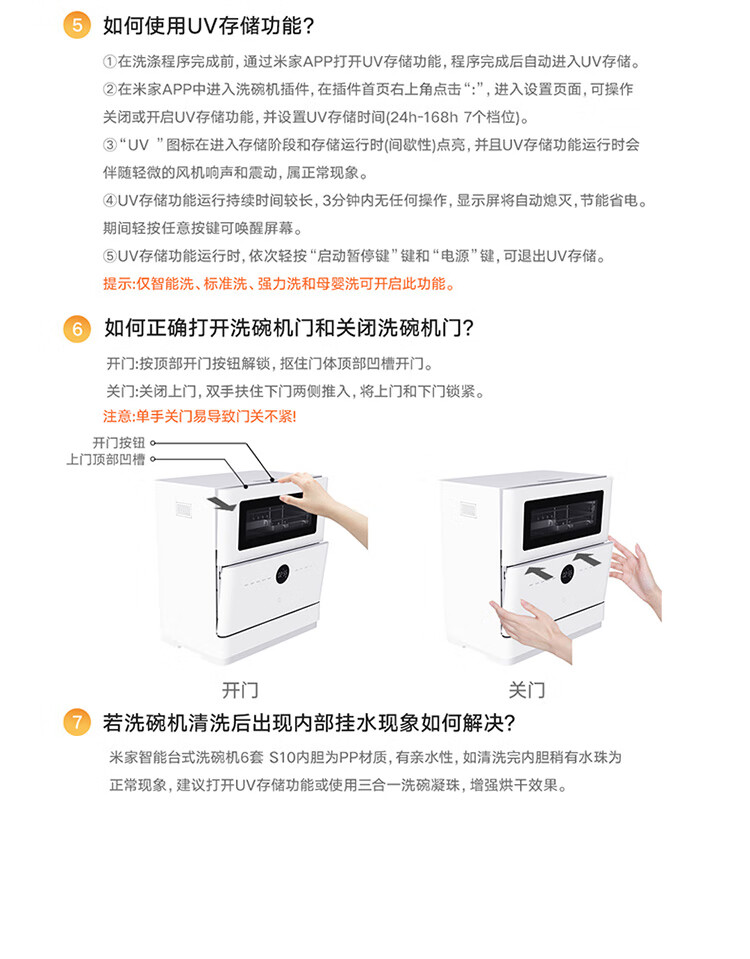 5 如何使用UV存储功能?

①在洗涤程序完成前，通过米家APP打开UV存储功能，程序完成后自动进入UV存储。
②在米家APP中进入洗碗机插件，在插件首页右上角点击“:”，进入设置页面，可操作关闭或开启UV存储功能，并设置UV存储时间(24h-168h 7个档位)。
③“UV ”图标在进入存储阶段和存储运行时(间歇性)点亮，并且UV存储功能运行时会伴随轻微的风机响声和震动，属正常现象。
④UV存储功能运行持续时间较长，3分钟内无任何操作，显示屏将自动熄灭，节能省电。期间轻按任意按键可唤醒屏幕。
⑤UV存储功能运行时，依次轻按“启动暂停键”键和“电源”键，可退出UV存储。
提示:仅智能洗、标准洗、强力洗和母婴洗可开启此功能。

6 如何正确打开洗碗机门和关闭洗碗机门?

开门:按顶部开门按钮解锁，抠住门体顶部凹槽开门。
关门:关闭上门，双手扶住下门两侧推入，将上门和下门锁紧。
注意:单手关门易导致门关不紧!

开门按钮
上门顶部凹槽

开门

关门

7 若洗碗机清洗后出现内部挂水现象如何解决?

米家智能台式洗碗机6套 S10内胆为PP材质，有亲水性，如清洗完内胆稍有水珠为正常现象，建议打开UV存储功能或使用三合一洗碗凝珠，增强烘干效果。