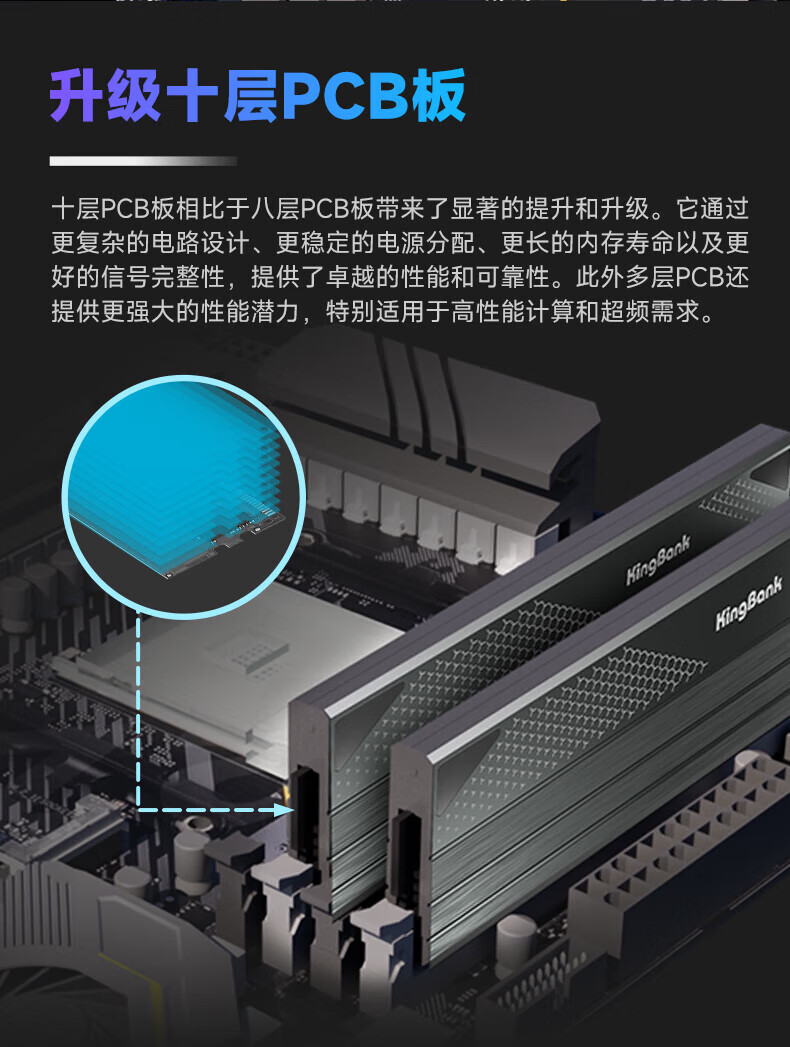 升级十层PCB板

十层PCB板相比于八层PCB板带来了显著的提升和升级。它通过更复杂的电路设计、更稳定的电源分配、更长的内存寿命以及更好的信号完整性，提供了卓越的性能和可靠性。此外多层PCB还提供更强大的性能潜力，特别适用于高性能计算和超频需求。

KingBank
KingBank