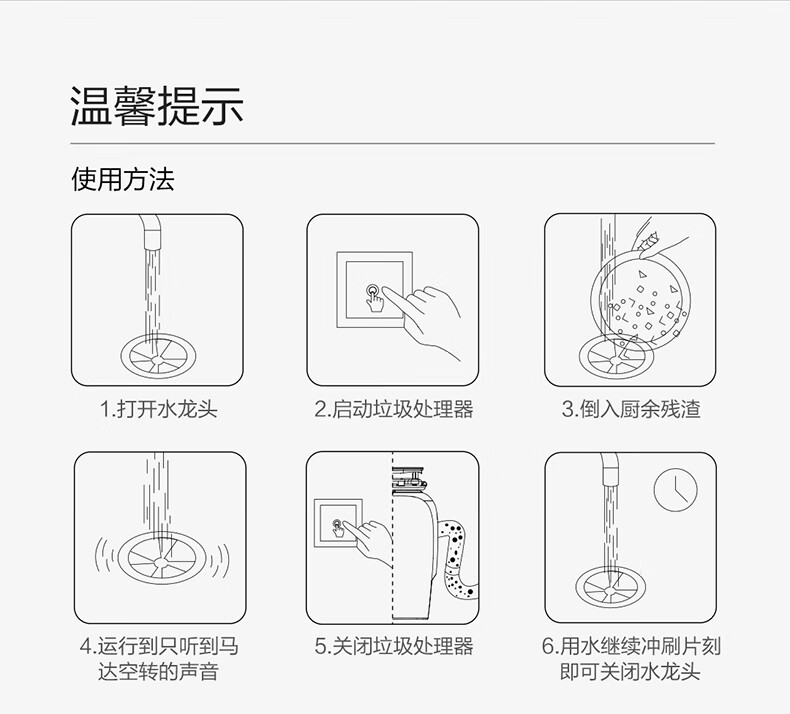 温馨提示

使用方法

1.打开水龙头

2.启动垃圾处理器

3.倒入厨余残渣

4.运行到只听到马达空转的声音

5.关闭垃圾处理器

6.用水继续冲刷片刻即可关闭水龙头