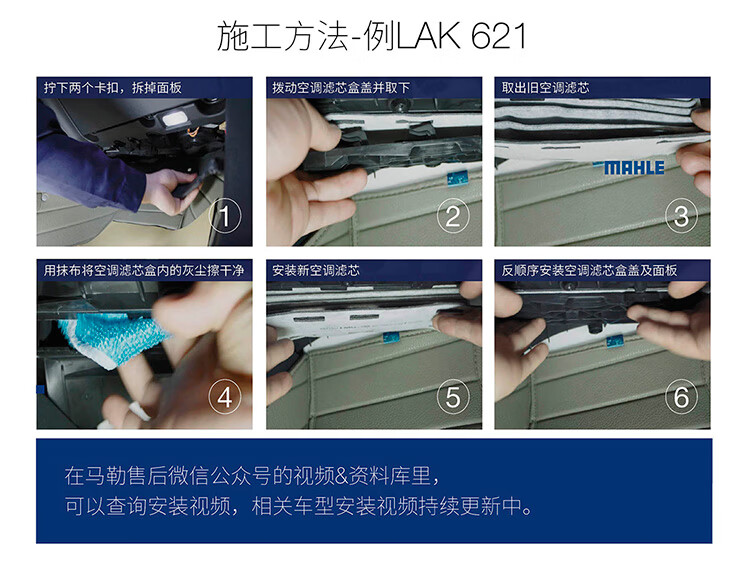 施工方法-例LAK 621

拧下两个卡扣，拆掉面板

1

拨动空调滤芯盒盖并取下

2

取出旧空调滤芯

MAHLE

3

用抹布将空调滤芯盒内的灰尘擦干净

4

安装新空调滤芯

5

反顺序安装空调滤芯盒盖及面板

6

在马勒售后微信公众号的视频&资料库里，
可以查询安装视频，相关车型安装视频持续更新中。