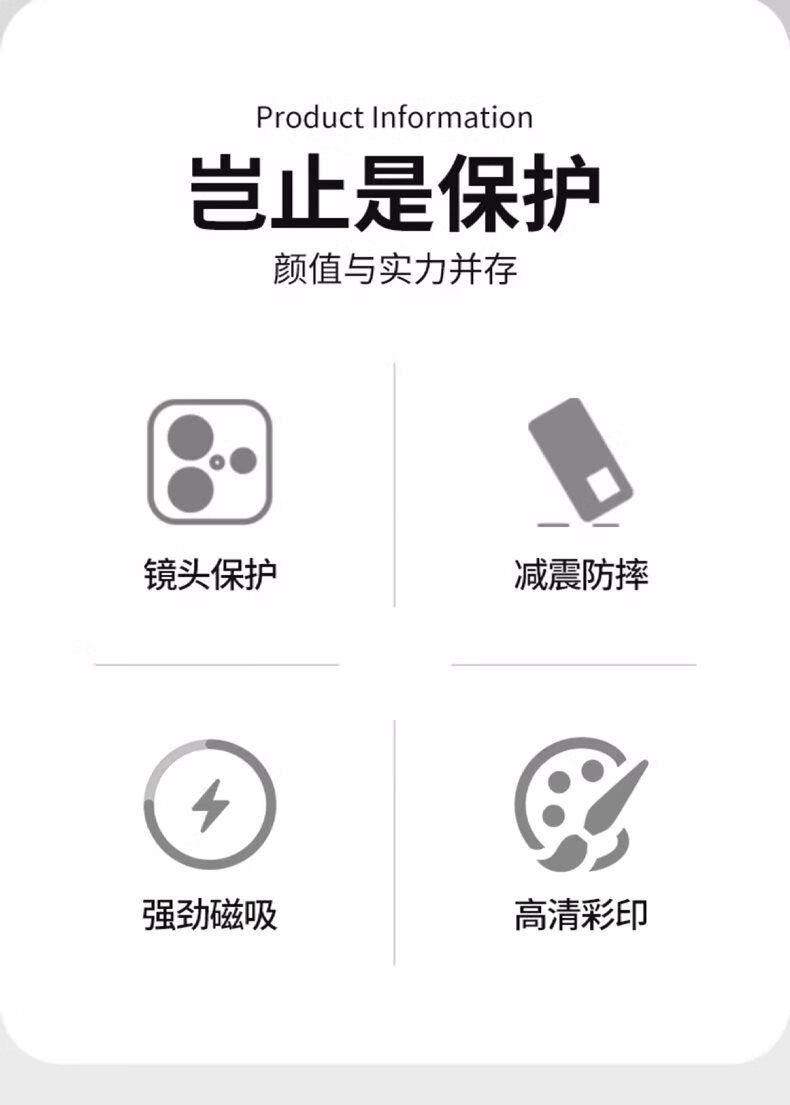 Product Information

岂止是保护

颜值与实力并存

镜头保护

减震防摔

强劲磁吸

高清彩印