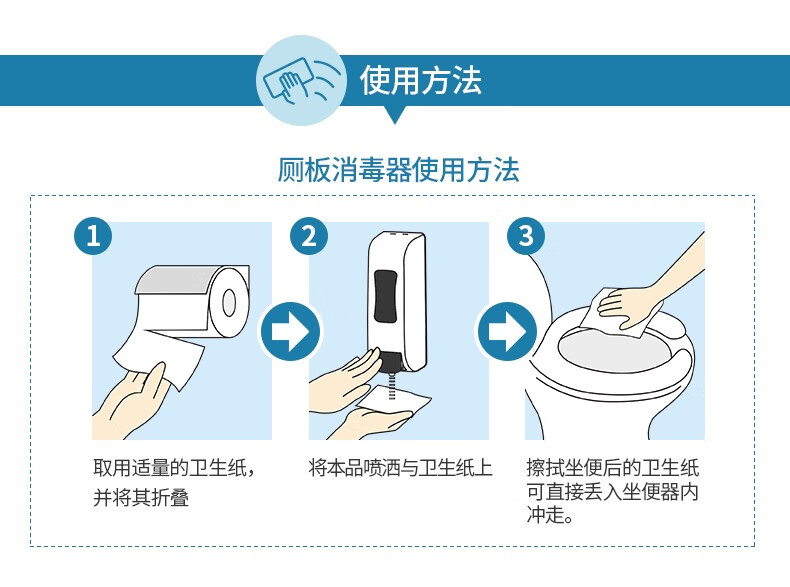 使用方法

厕板消毒器使用方法

1

取用适量的卫生纸，并将其折叠

2

将本品喷洒与卫生纸上

3

擦拭坐便后的卫生纸可直接丢入坐便器内冲走。