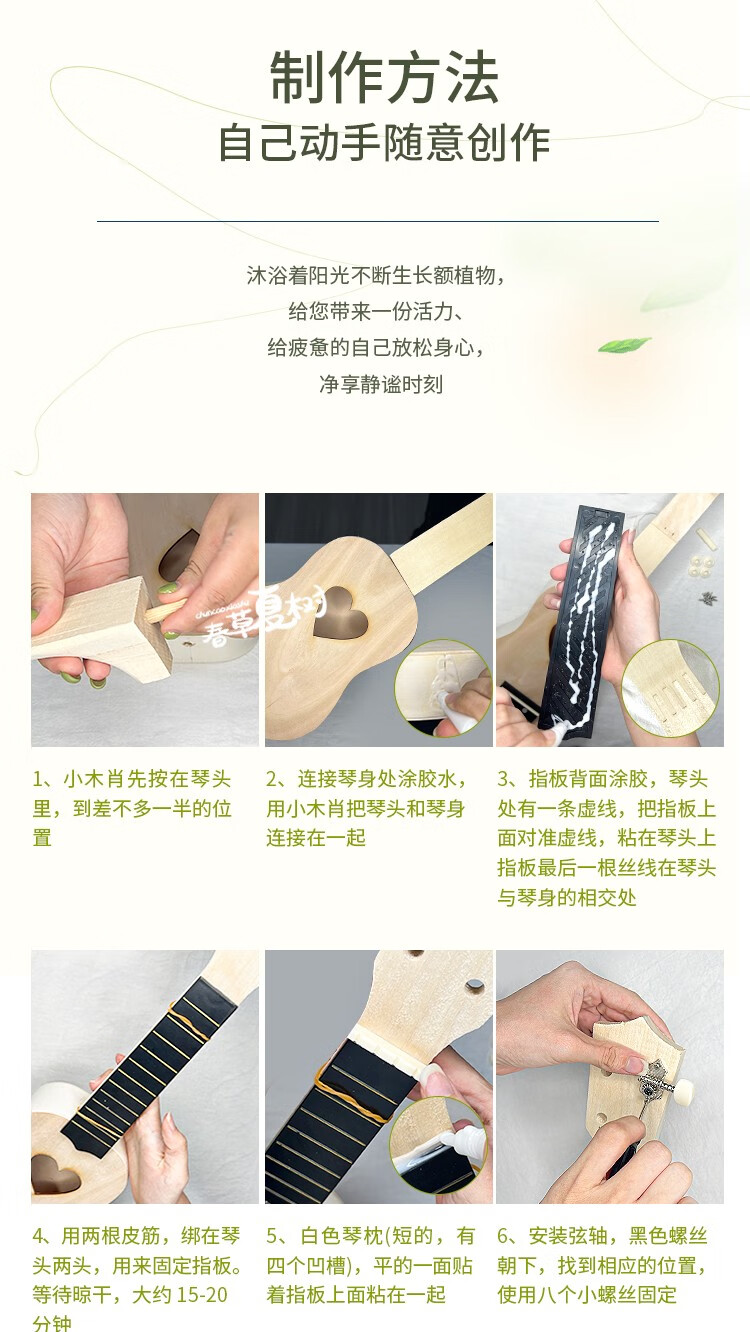 制作方法
自己动手随意创作

沐浴着阳光不断生长额植物，
给您带来一份活力、
给疲惫的自己放松身心，
净享静谧时刻

春草夏树

1、小木肖先按在琴头里，到差不多一半的位置

2、连接琴身处涂胶水，用小木肖把琴头和琴身连接在一起

3、指板背面涂胶，琴头处有一条虚线，把指板上面对准虚线，粘在琴头上指板最后一根丝线在琴头与琴身的相交处

4、用两根皮筋，绑在琴头两头，用来固定指板。等待晾干，大约 15-20 分钟

5、白色琴枕(短的，有四个凹槽)，平的一面贴着指板上面粘在一起

6、安装弦轴，黑色螺丝朝下，找到相应的位置，使用八个小螺丝固定