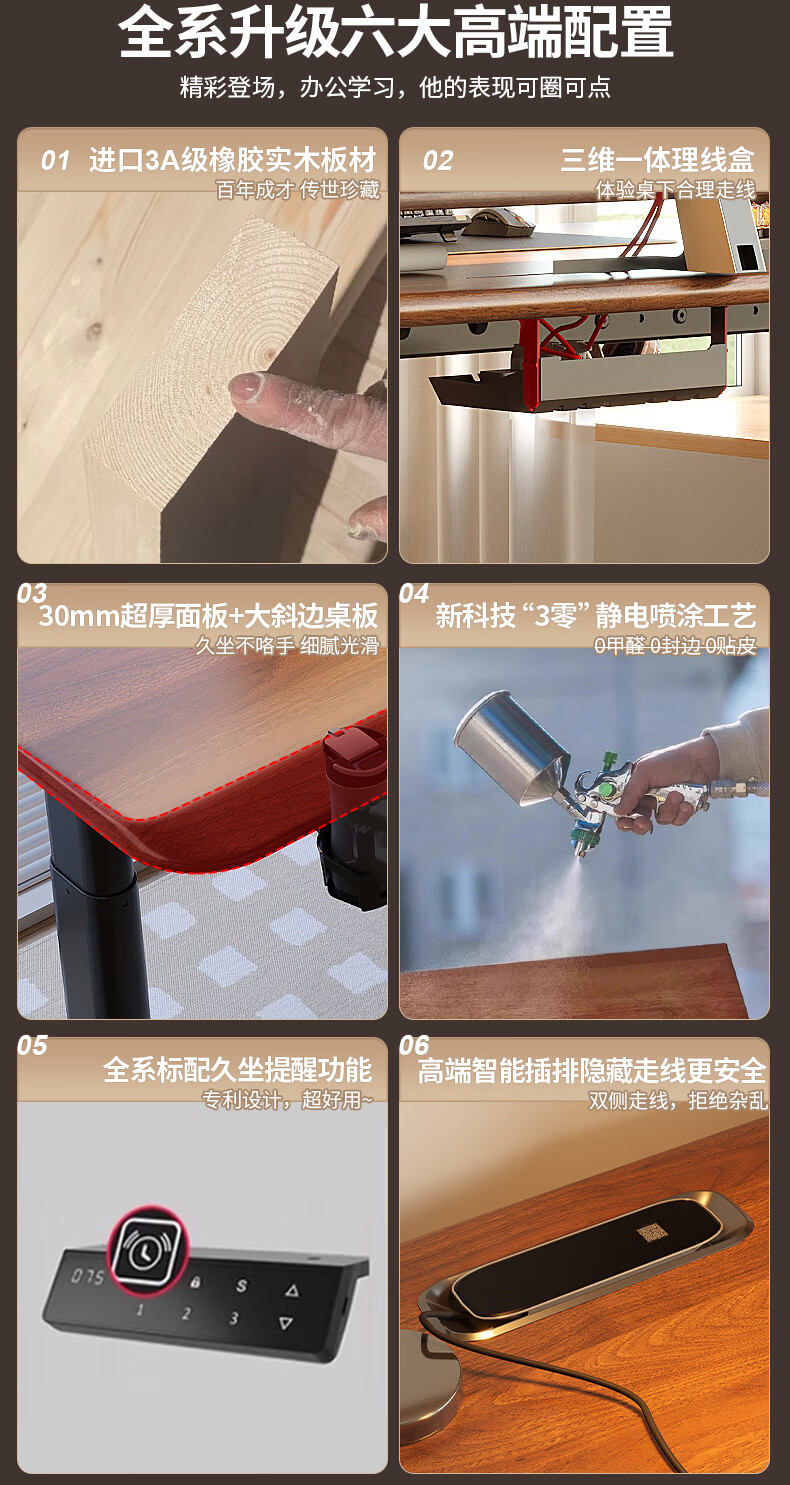 全系升级六大高端配置
精彩登场，办公学习，他的表现可圈可点

01 进口3A级橡胶实木板材
百年成才 传世珍藏

02 三维一体理线盒
体验桌下合理走线

03 30mm超厚面板+大斜边桌板
久坐不咯手 细腻光滑

04 新科技“3零”静电喷涂工艺
0甲醛 0封边 0贴皮

05 全系标配久坐提醒功能
专利设计，超好用~

075 1 2 3 S

06 高端智能插排隐藏走线更安全
双侧走线，拒绝杂乱