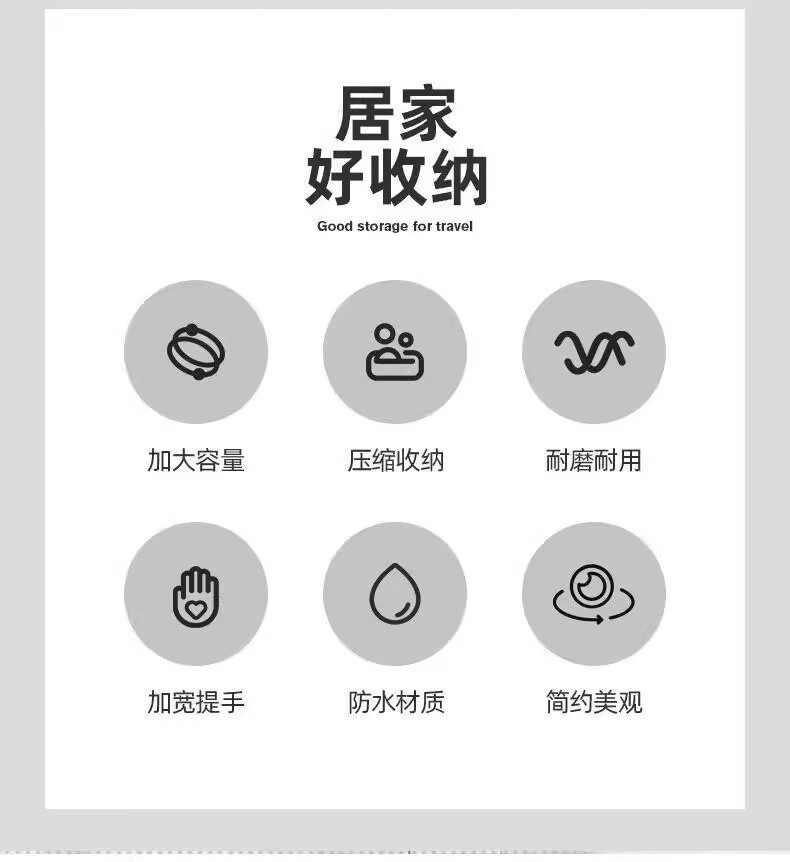 居家
好收纳

Good storage for travel

加大容量

压缩收纳

耐磨耐用

加宽提手

防水材质

简约美观