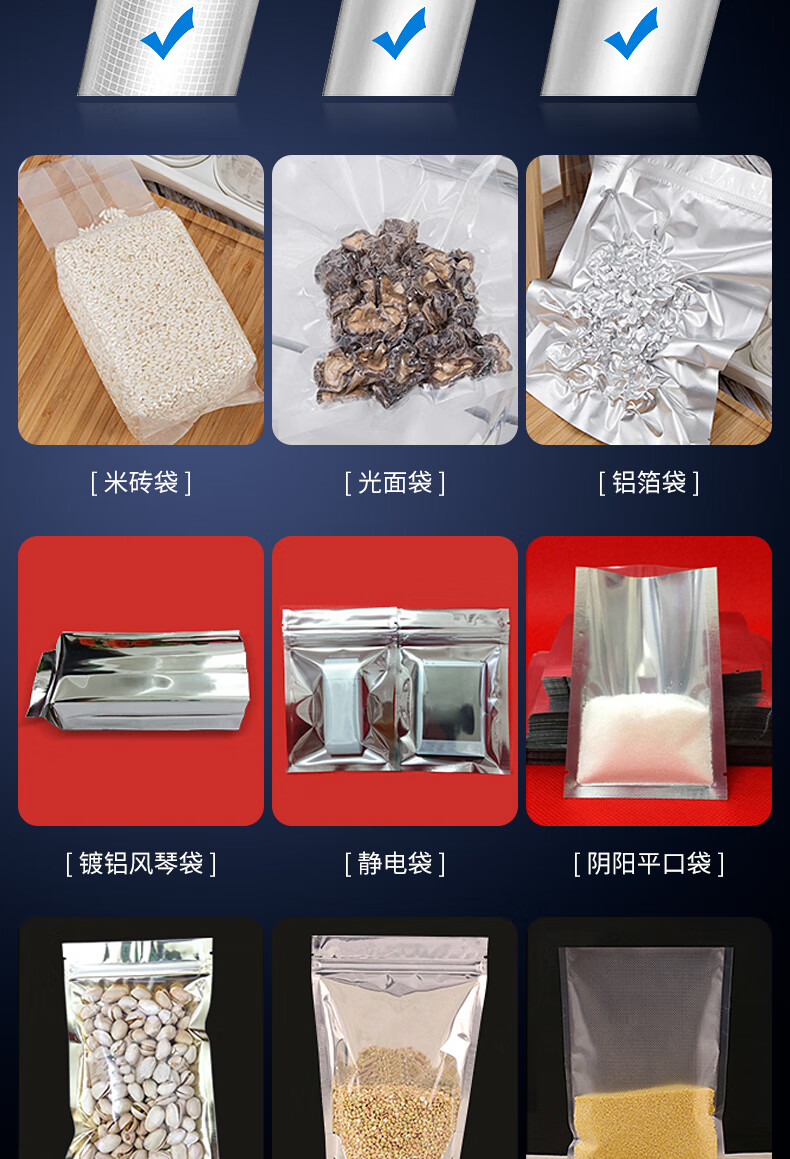 [ 米砖袋 ]

[ 光面袋 ]

[ 铝箔袋 ]

[ 镀铝风琴袋 ]

[ 静电袋 ]

[ 阴阳平口袋 ]