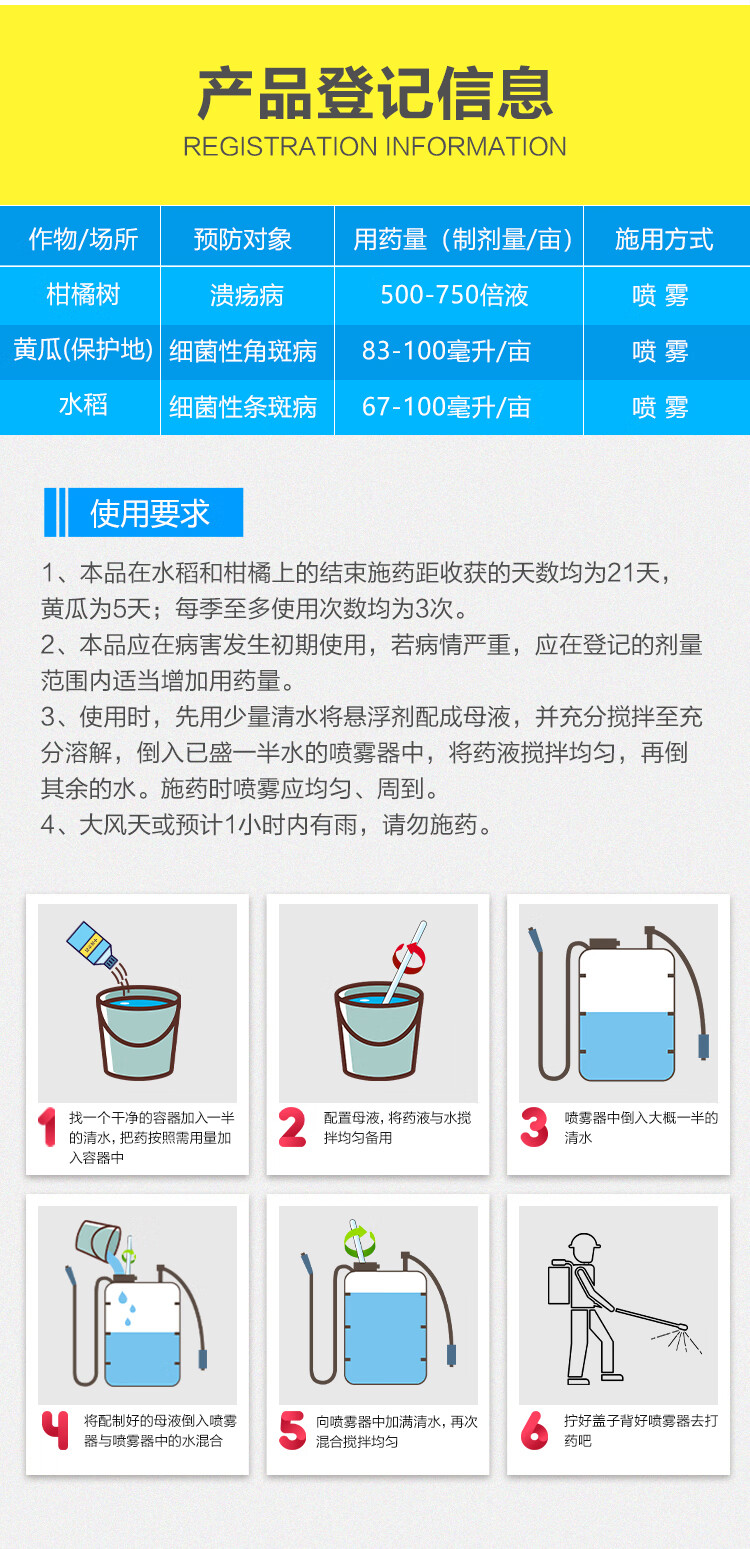 产品登记信息
REGISTRATION INFORMATION

| 作物/场所 | 预防对象 | 用药量（制剂量/亩） | 施用方式 |
|---|---|---|---|
| 柑橘树 | 溃疡病 | 500-750倍液 | 喷 雾 |
| 黄瓜(保护地) | 细菌性角斑病 | 83-100毫升/亩 | 喷 雾 |
| 水稻 | 细菌性条斑病 | 67-100毫升/亩 | 喷 雾 |

使用要求

1、本品在水稻和柑橘上的结束施药距收获的天数均为21天，黄瓜为5天；每季至多使用次数均为3次。
2、本品应在病害发生初期使用，若病情严重，应在登记的剂量范围内适当增加用药量。
3、使用时，先用少量清水将悬浮剂配成母液，并充分搅拌至充分溶解，倒入已盛一半水的喷雾器中，将药液搅拌均匀，再倒其余的水。施药时喷雾应均匀、周到。
4、大风天或预计1小时内有雨，请勿施药。

1 找一个干净的容器加入一半的清水，把药按照需用量加入容器中

2 配置母液，将药液与水搅拌均匀备用

3 喷雾器中倒入大概一半的清水

4 将配制好的母液倒入喷雾器与喷雾器中的水混合

5 向喷雾器中加满清水，再次混合搅拌均匀

6 拧好盖子背好喷雾器去打药吧