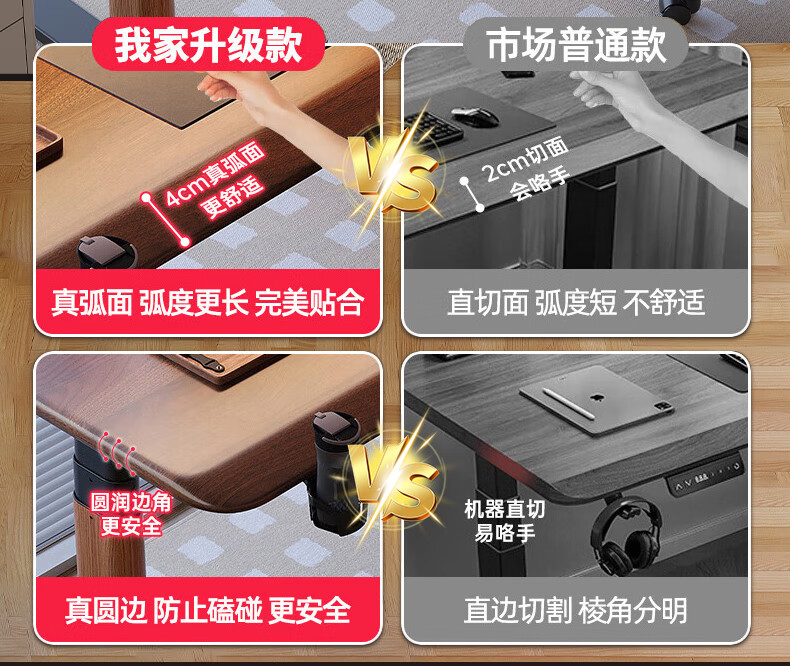 我家升级款

市场普通款

4cm真弧面
更舒适

VS

2cm切面
会咯手

真弧面 弧度更长 完美贴合

直切面 弧度短 不舒适

圆润边角
更安全

VS

机器直切
易咯手

真圆边 防止磕碰 更安全

直边切割 棱角分明